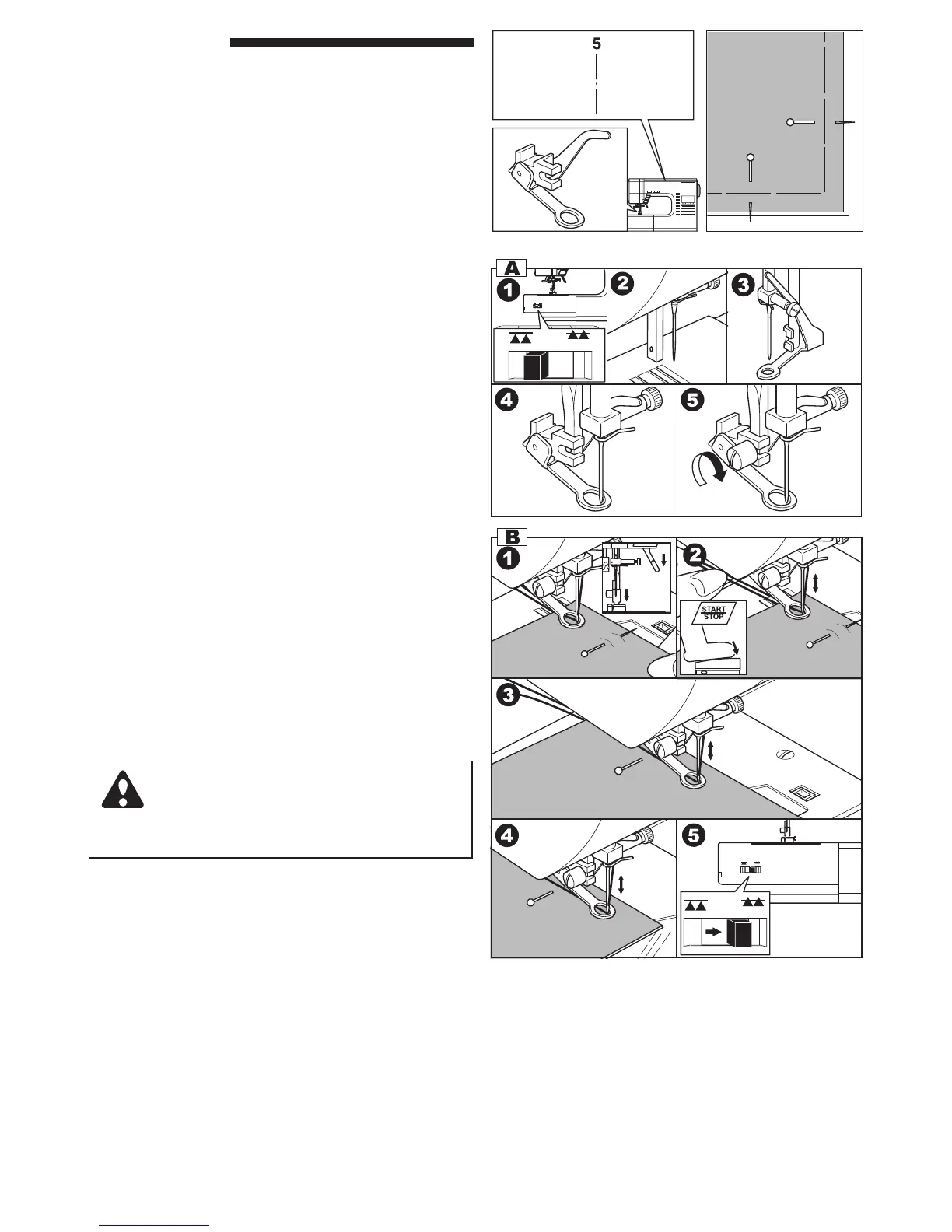 5

A

1

2

3

4

5

B

1

2

START
STOP

3

4

5