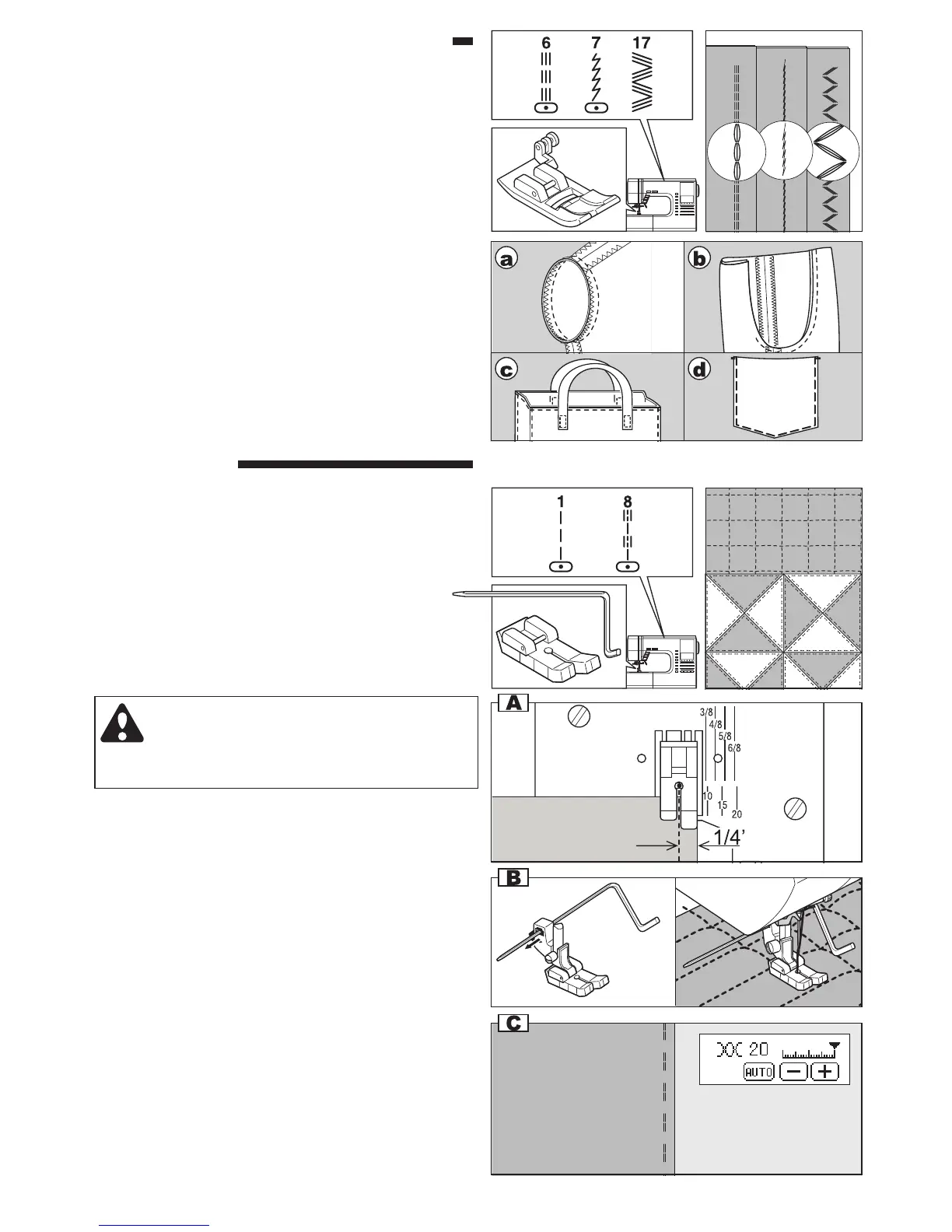 6 7 17

a
b
c
d

1 8

A
3/8
4/8
5/8
6/8
10
15
20
1/4'

B

C
20
AUTO