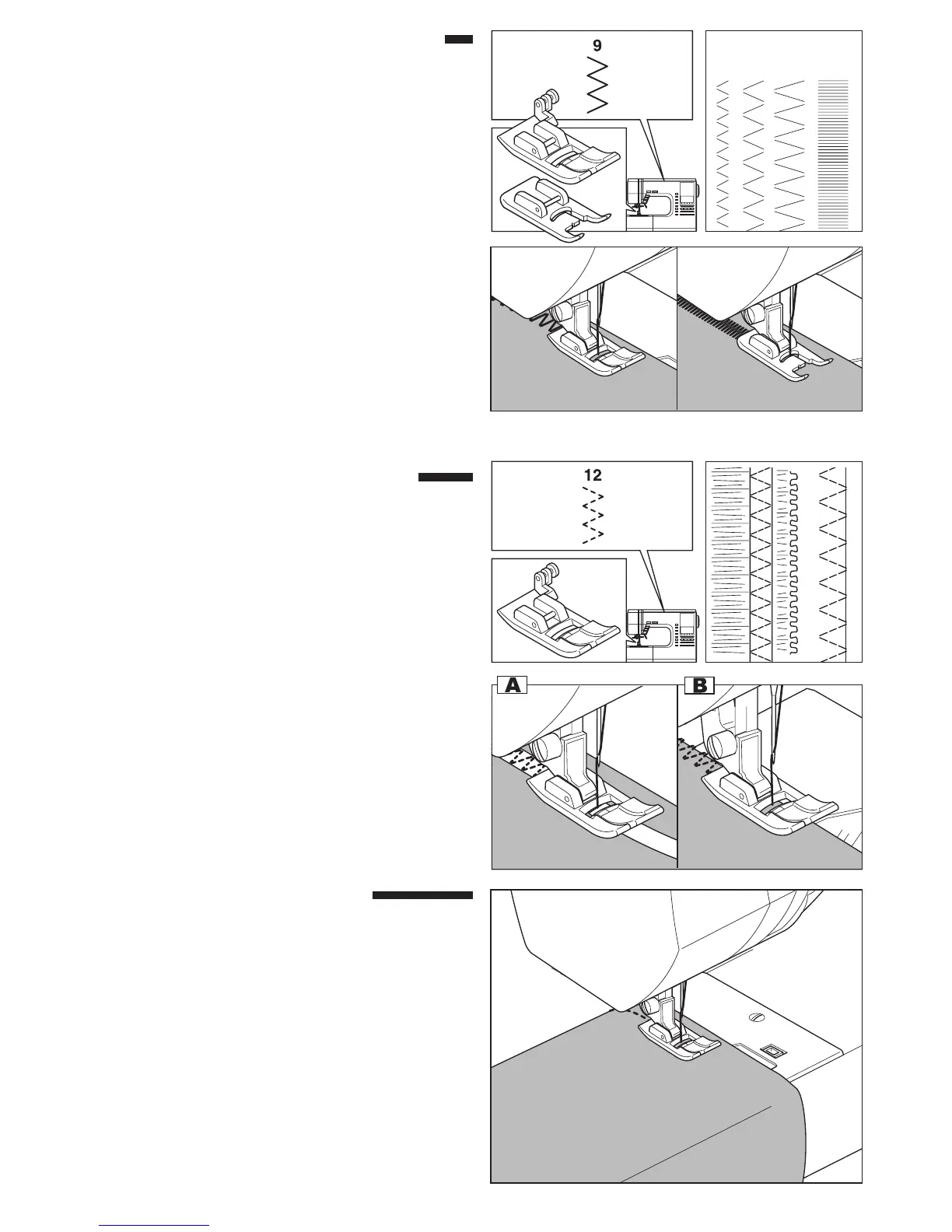 9

12

A

B