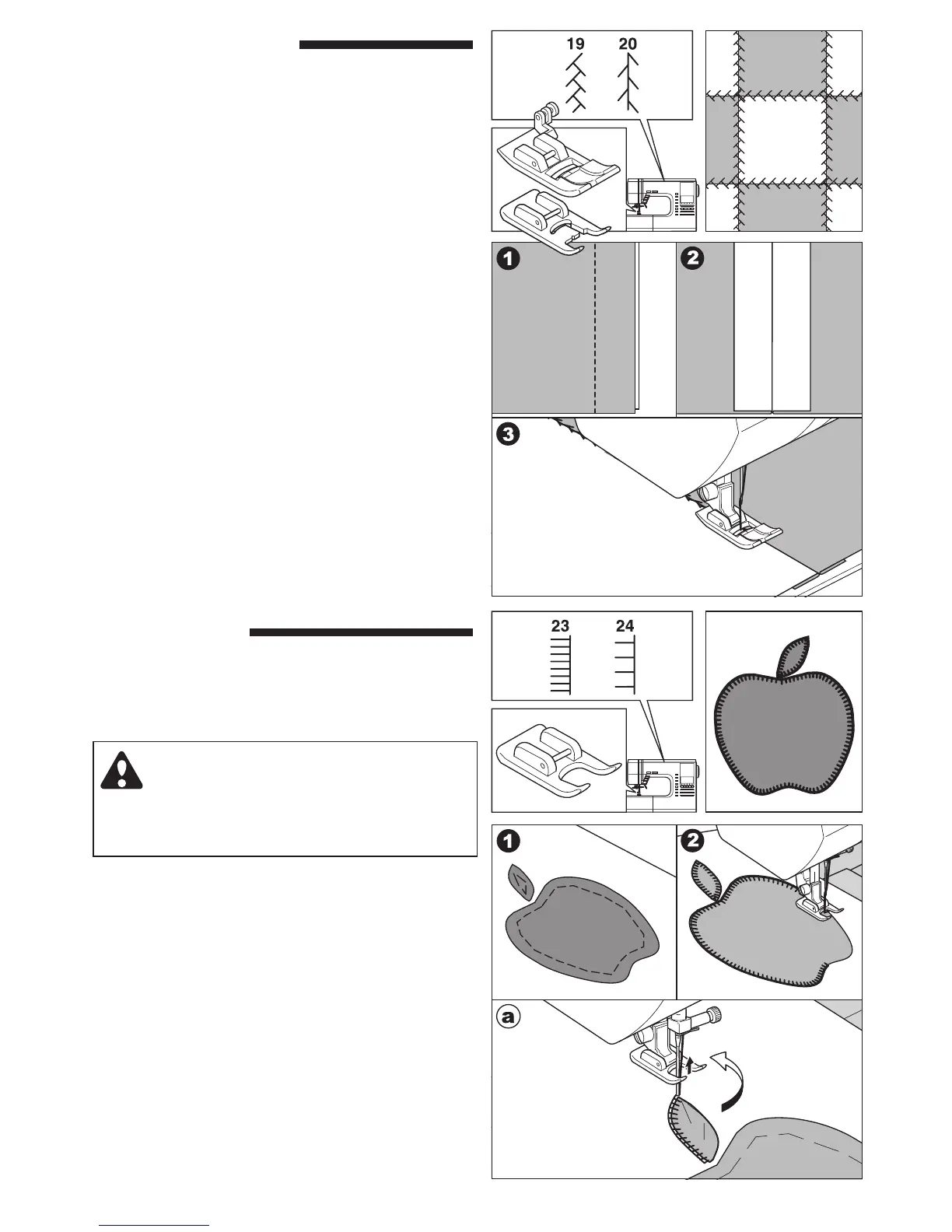 19 20

1

2

3

23 24

1

2

a