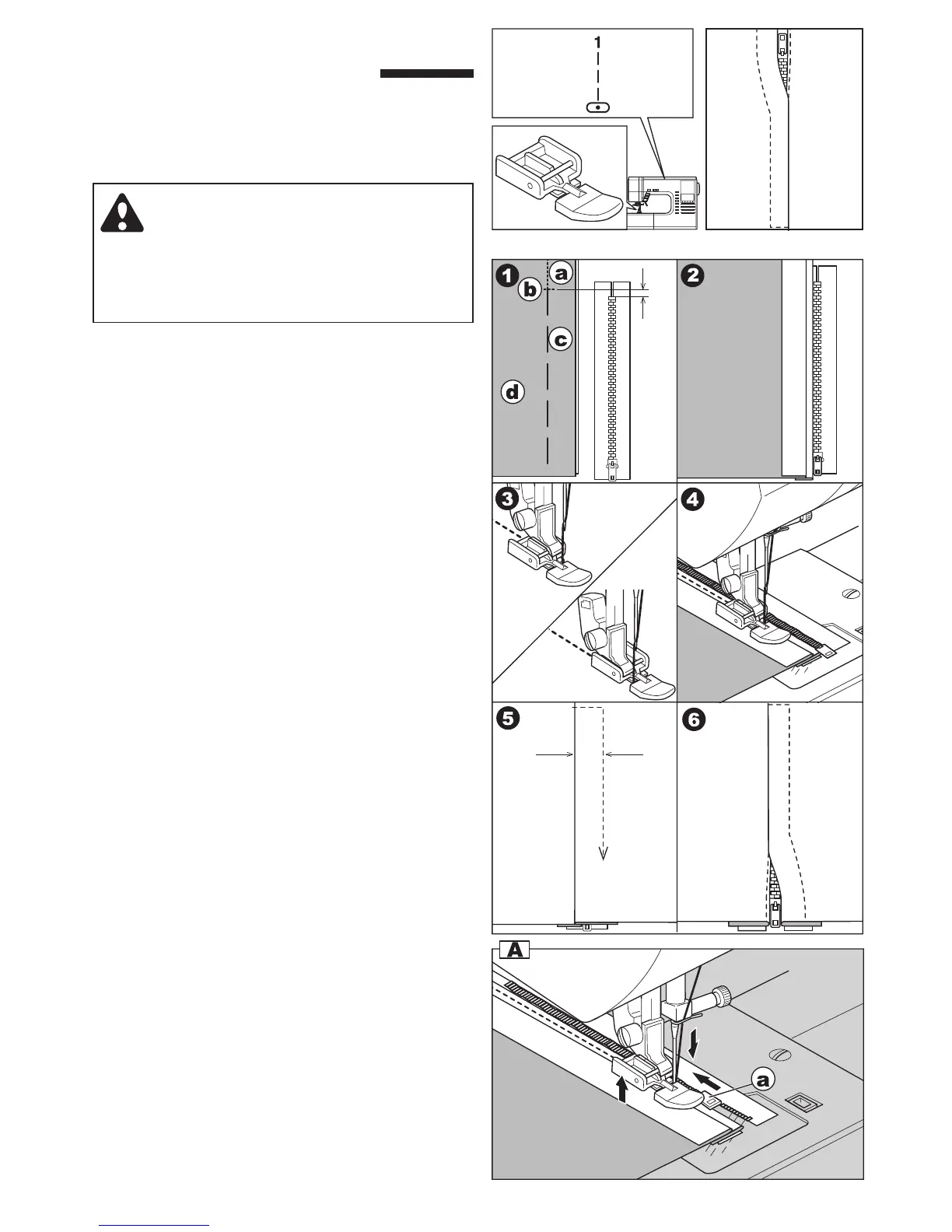 1

1 a
b
c
d

2

3

4

5

6

A

a