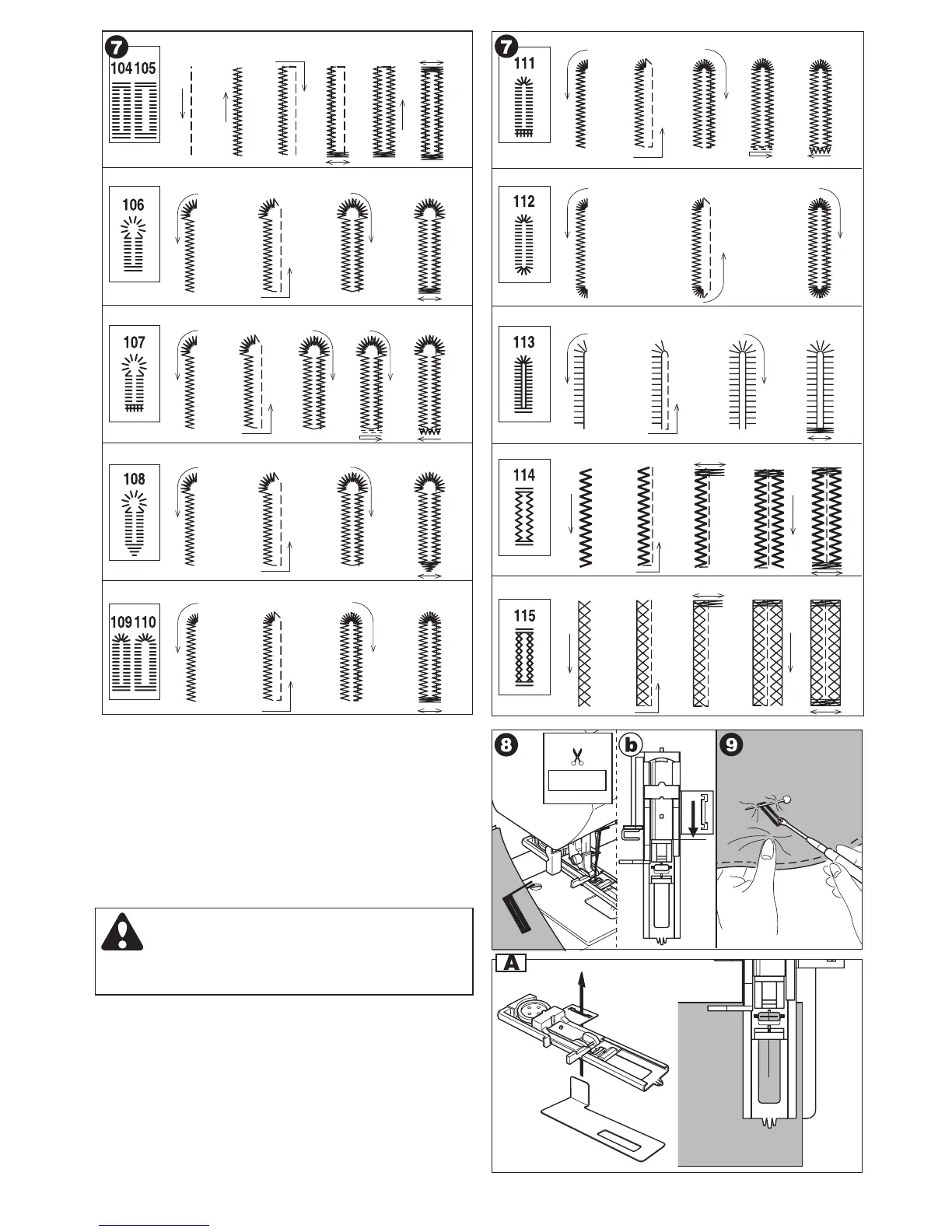 7
104 105

106

107

108

109 110

7
111

112

113

114

115

8
b
9
A