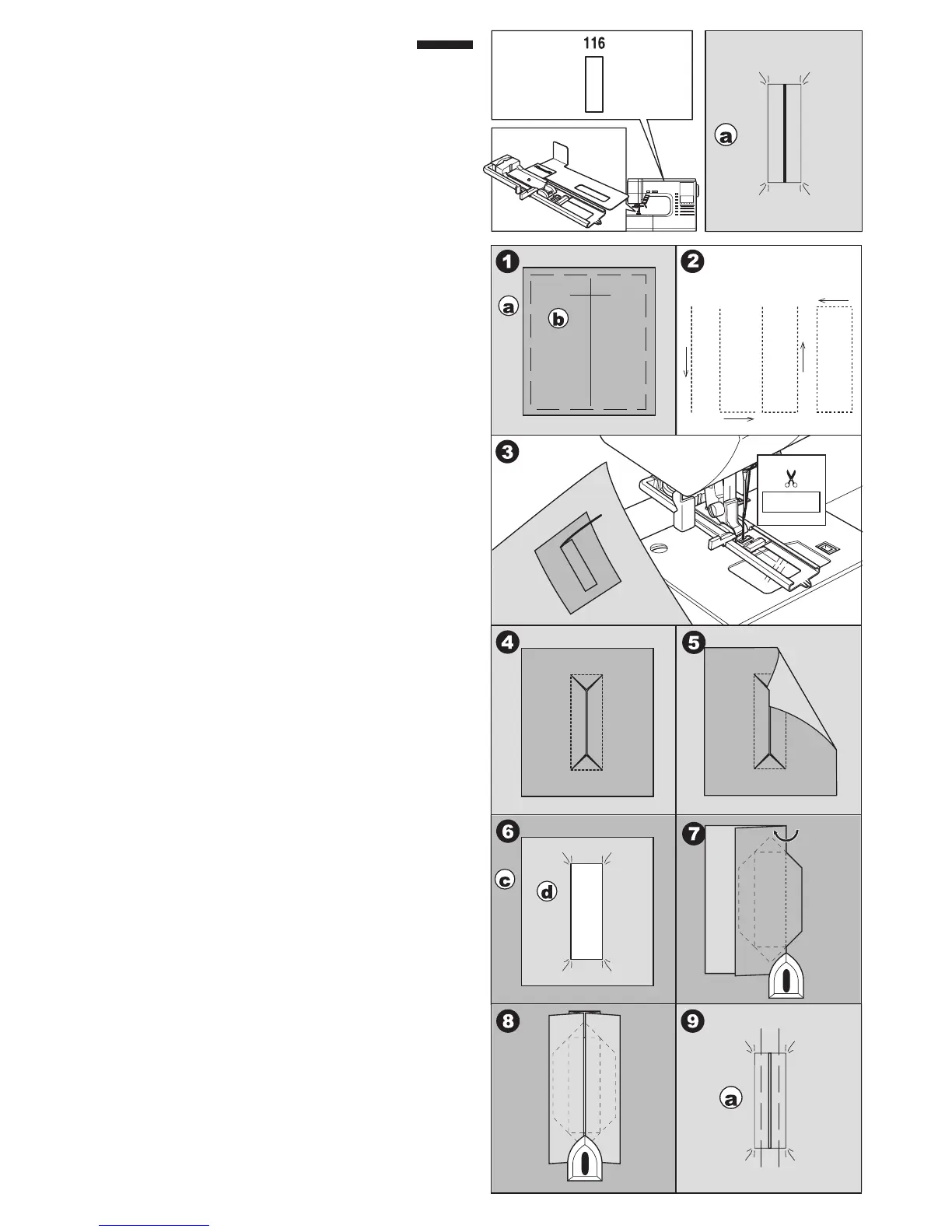 116

a

1

a

b

2

3

4

5

6

c

d

7

8

9

a