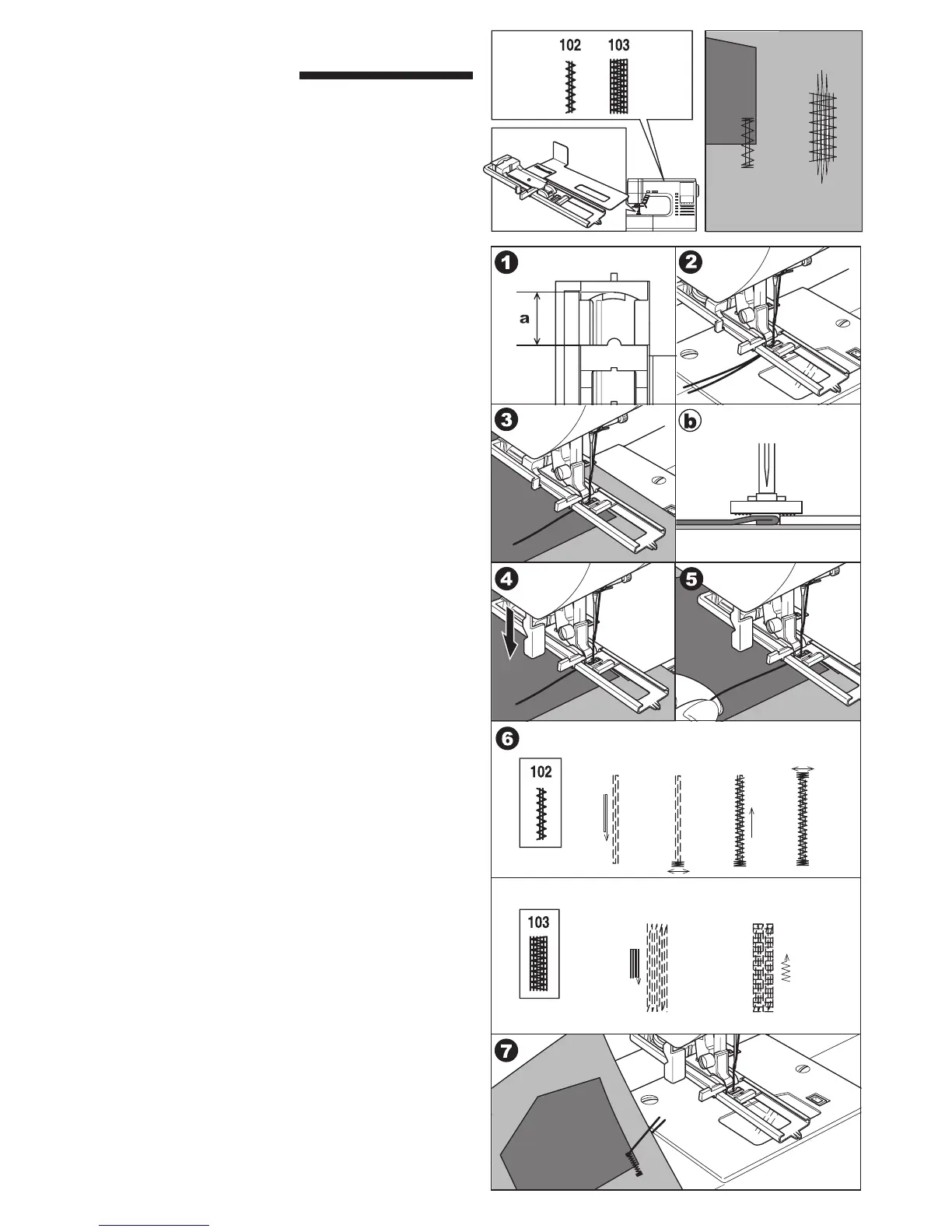 102 103

1
a

2

3

b

4

5

6

102

103

7