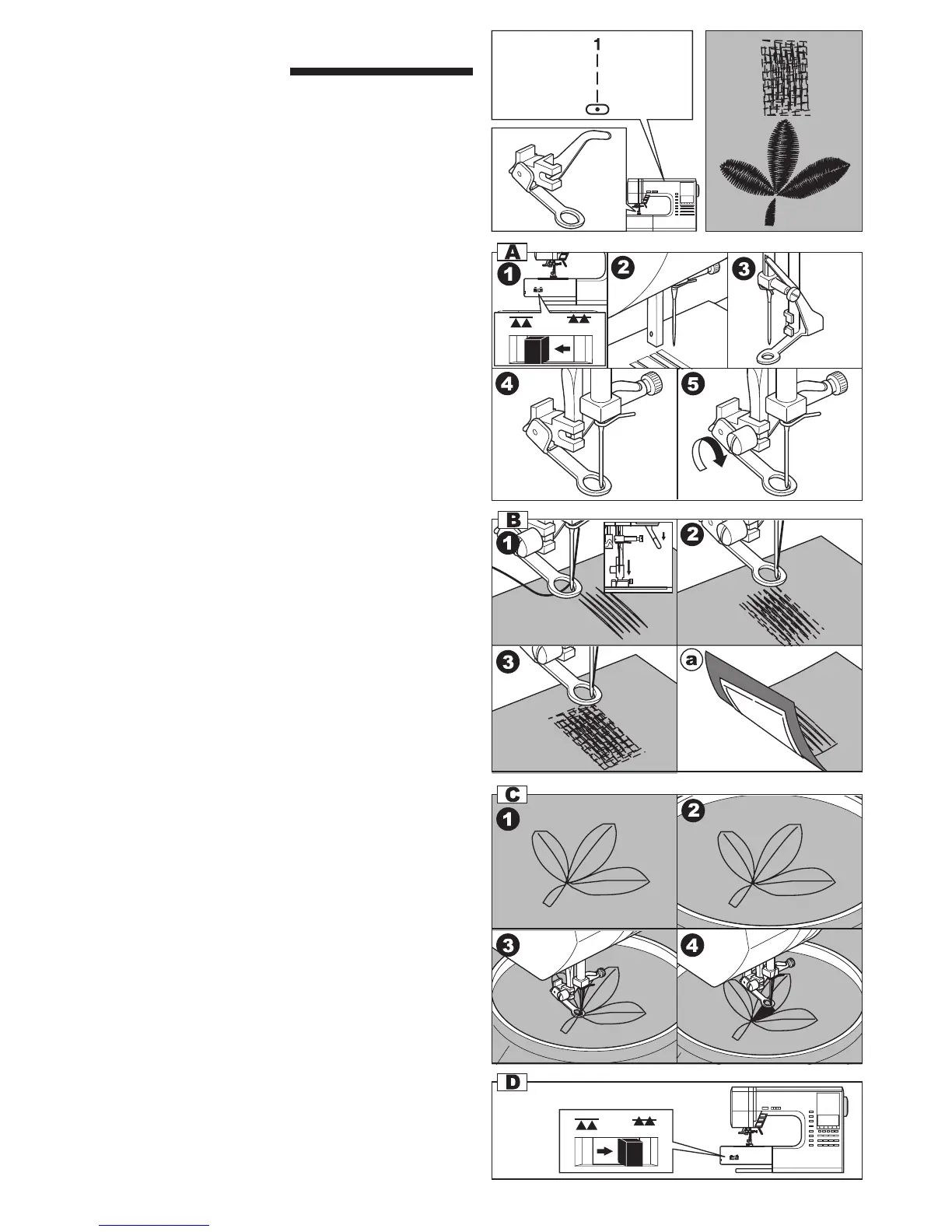 1

A
1
2
3
4
5

B
1
2
3
a

C
1
2
3
4

D