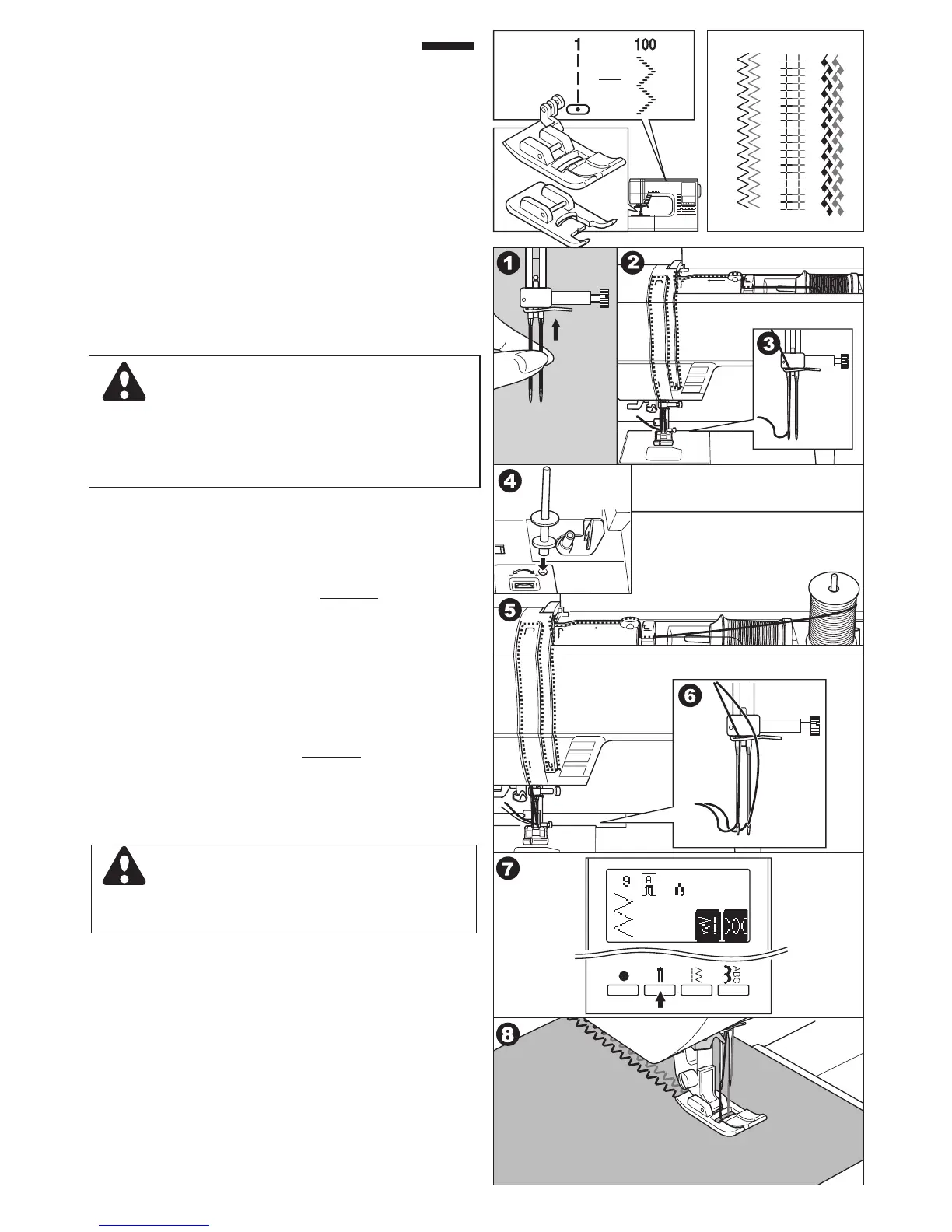 1 100

1

2

3

4

5

6

7

9

ABC

8