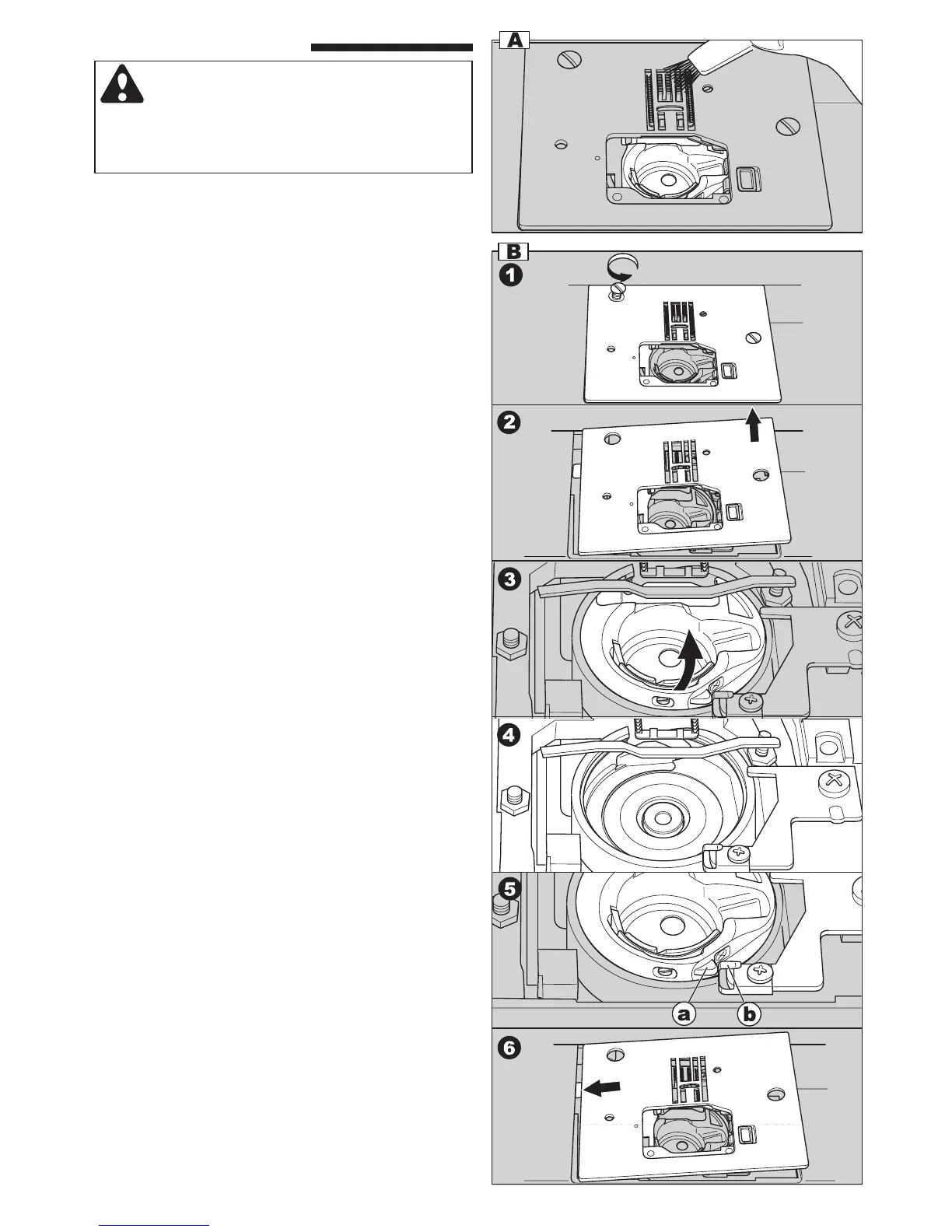 A

B

1

2

3

4

5

a

b

6