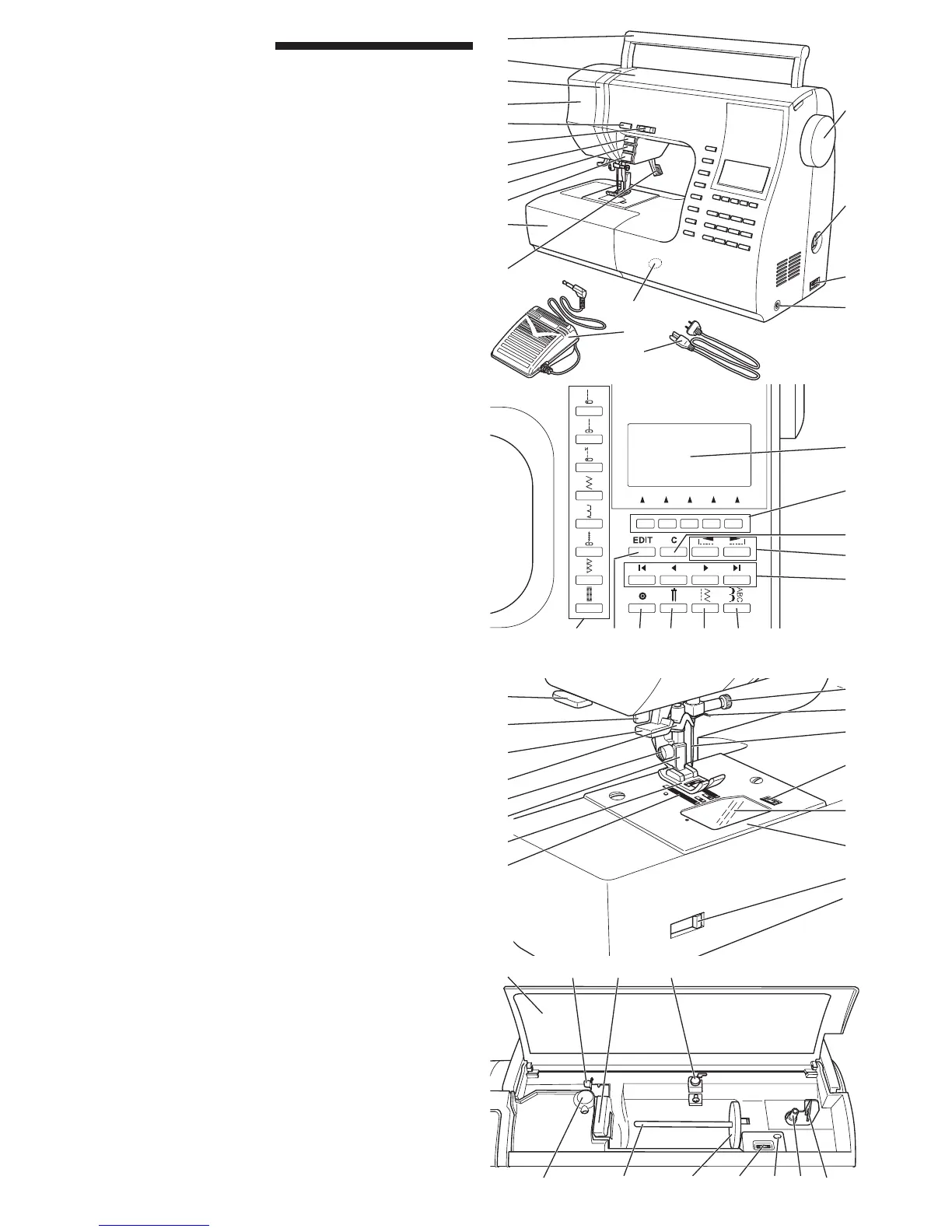 EDIT

C

ABC