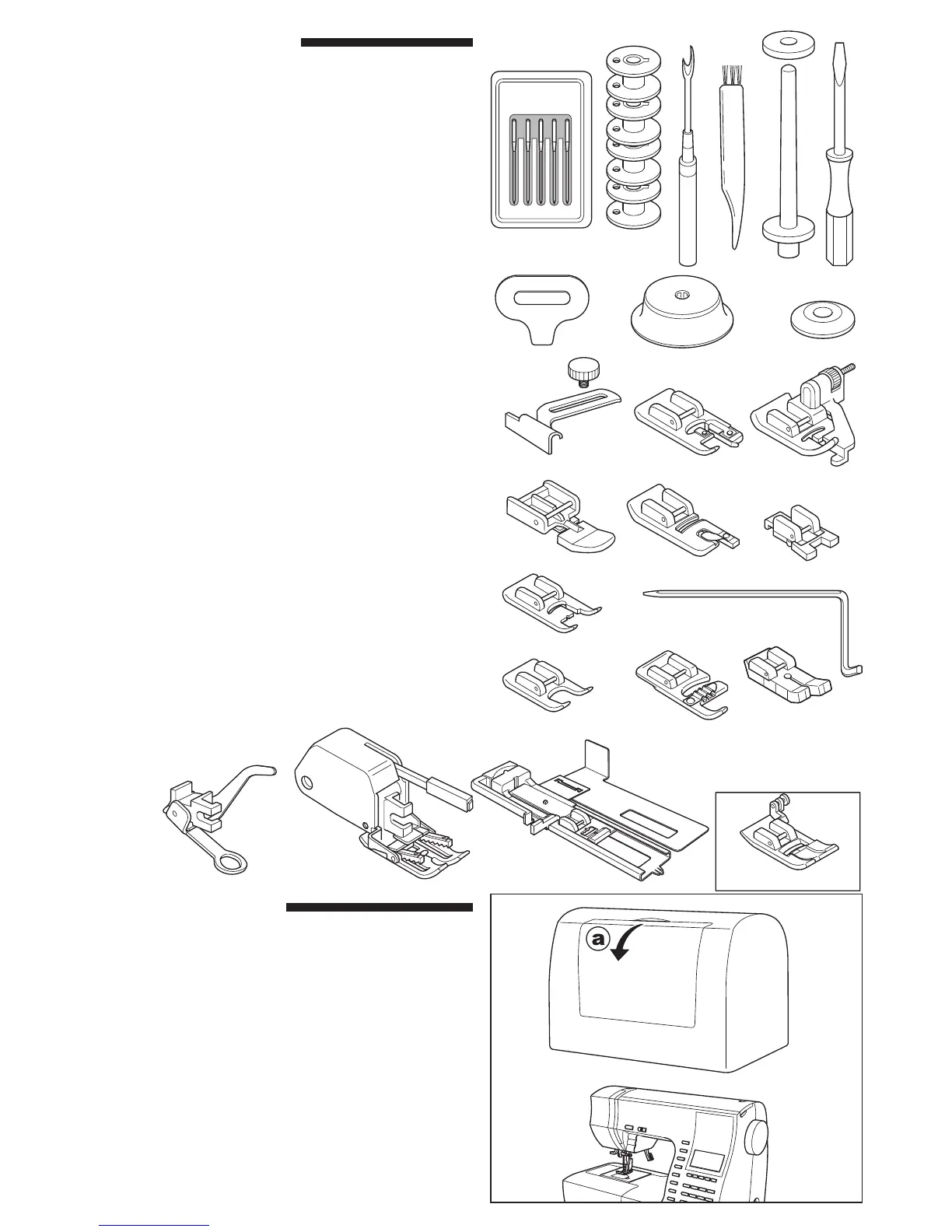 a