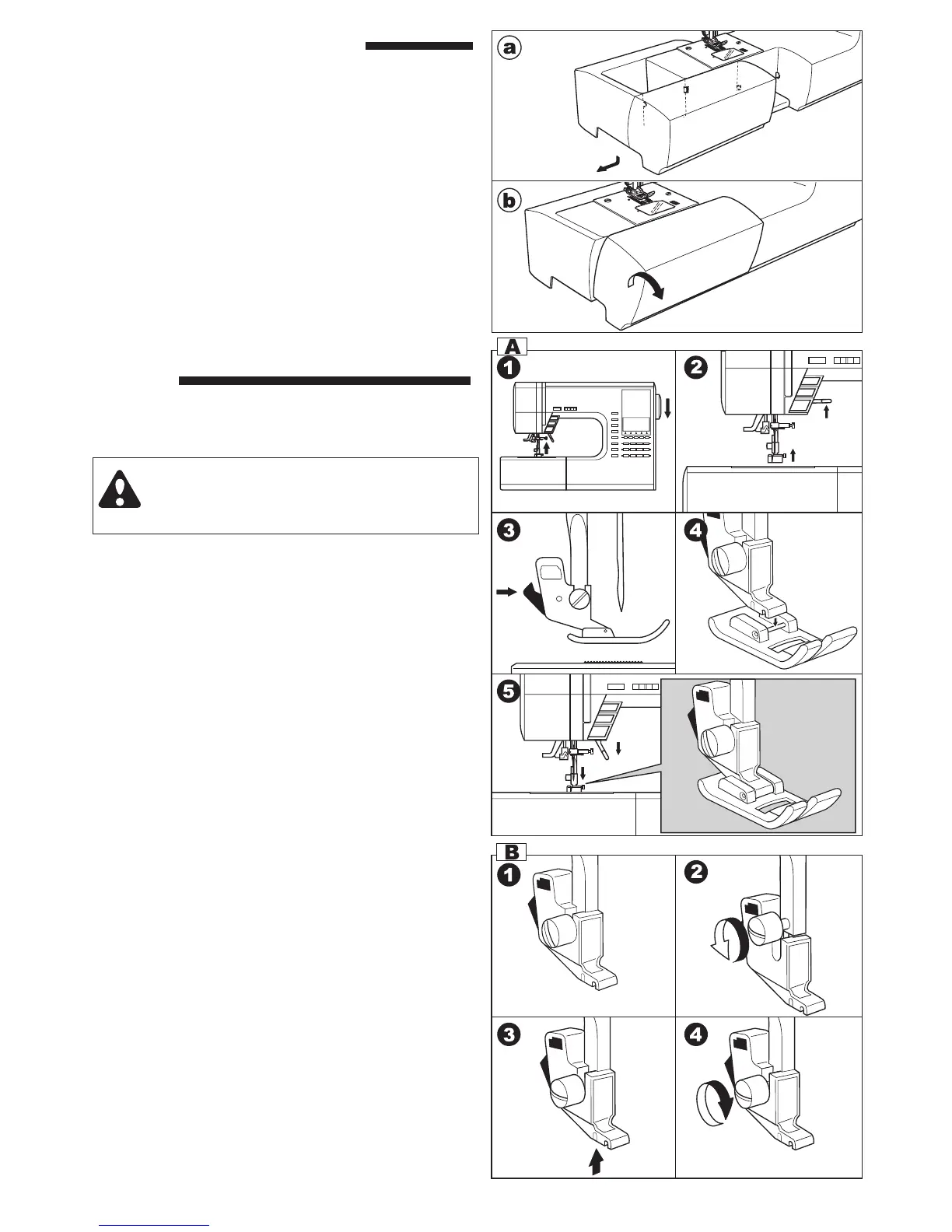 a

b

A

1

2

3

4

5

B

1

2

3

4