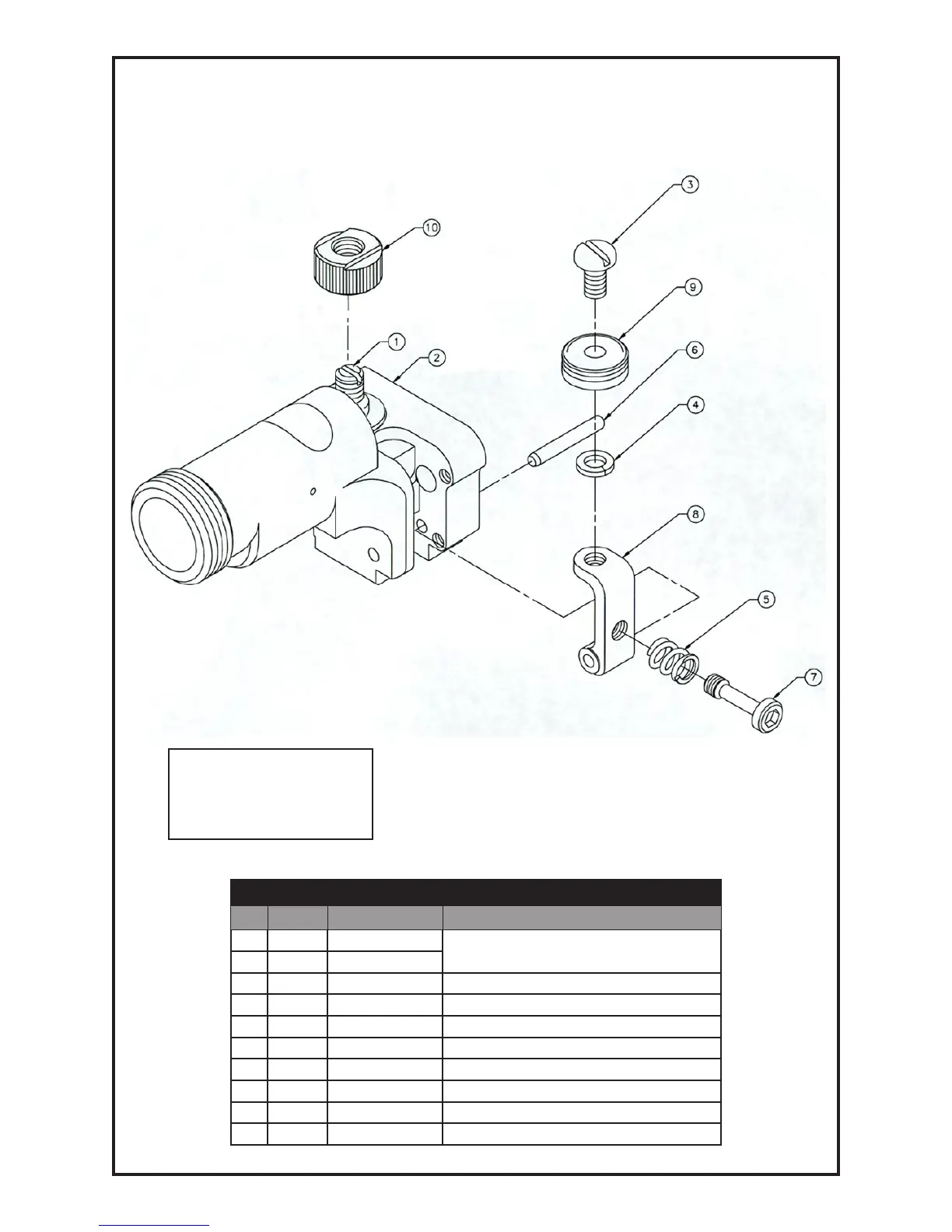 10
3
9
1
2
6
4
8
5
7