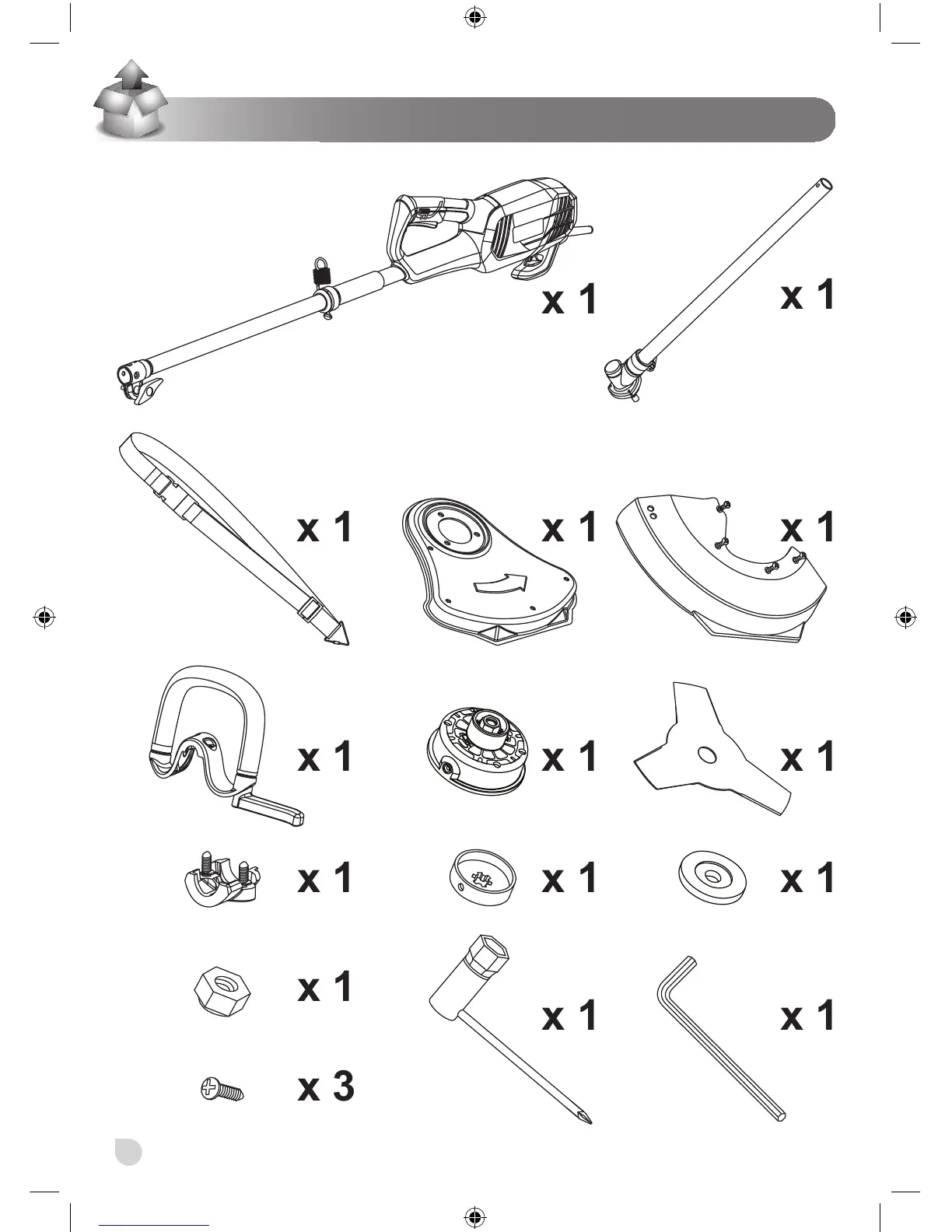 x 1

x 1

x 1

x 1

x 1

x 1

x 1

x 1

x 1

x 1

x 1

x 1

x 1

x 1

x 3