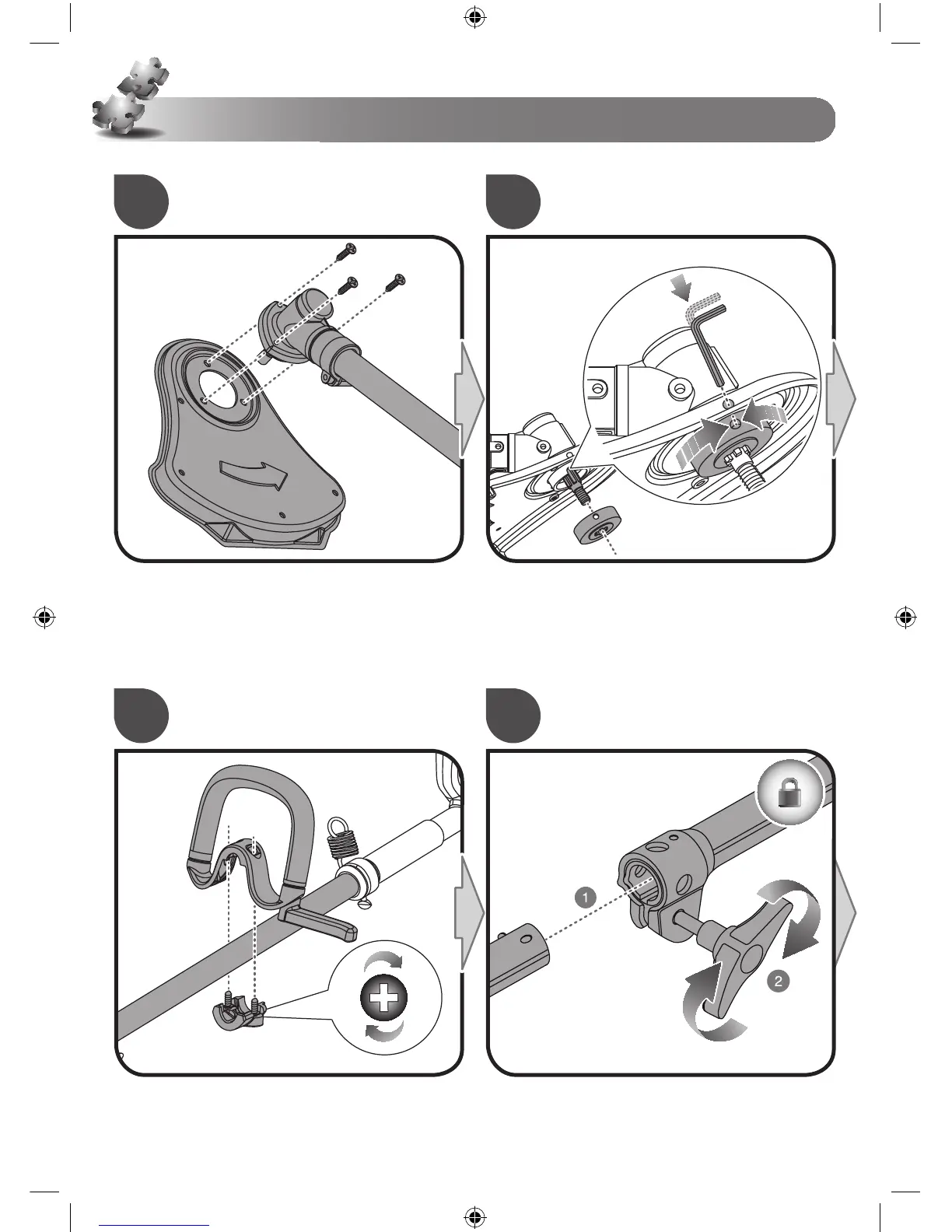 1

2