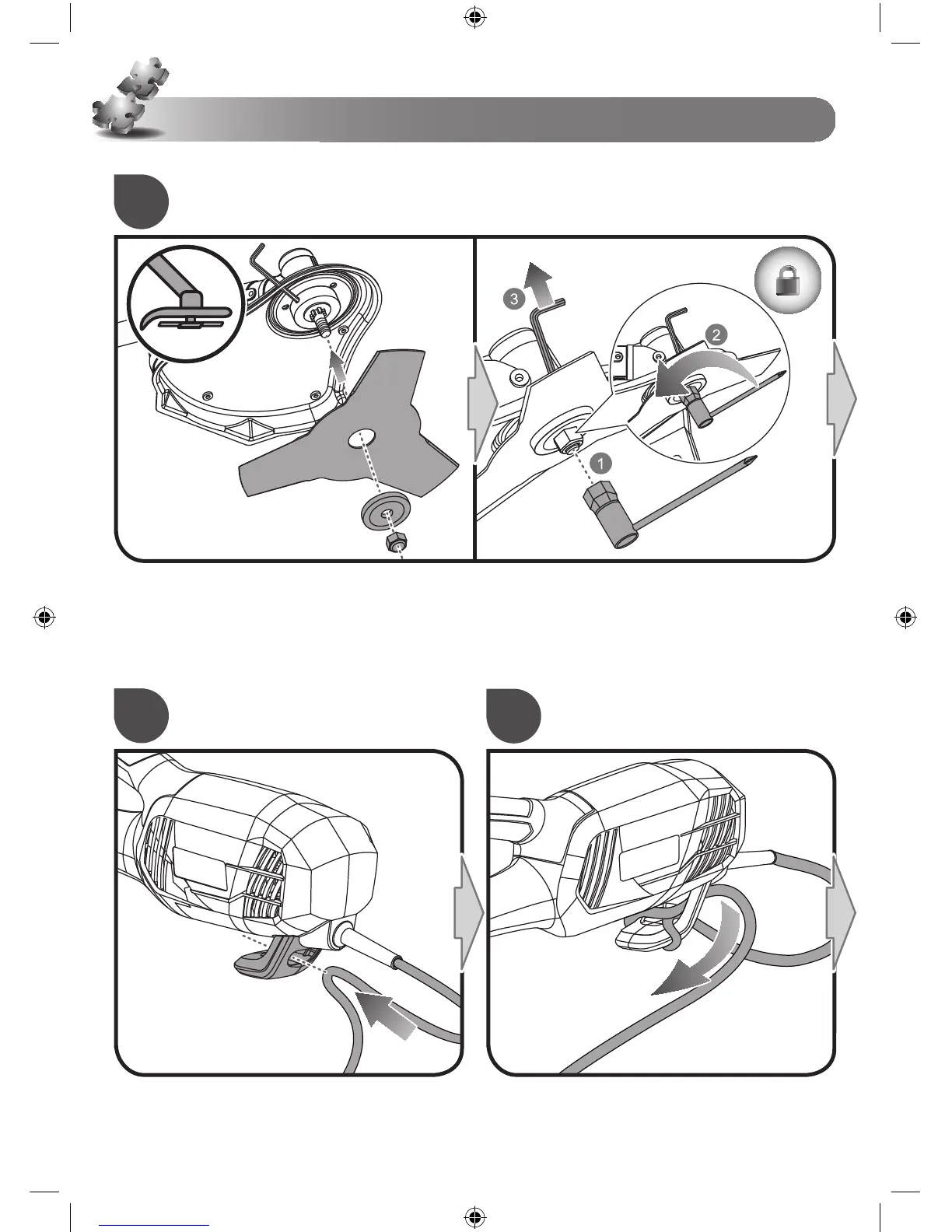 3

2

1