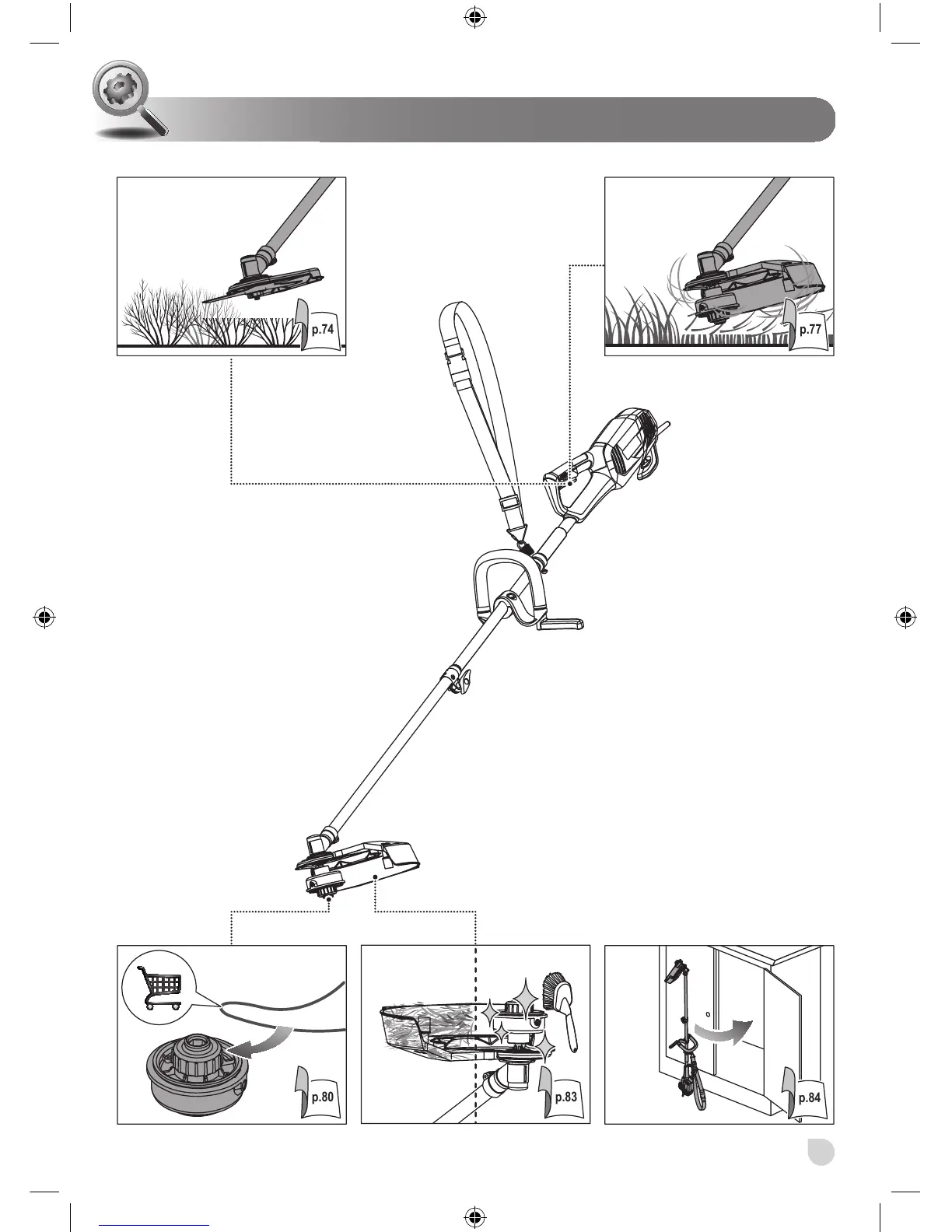 p.74

p.77

p.80

p.83

p.84