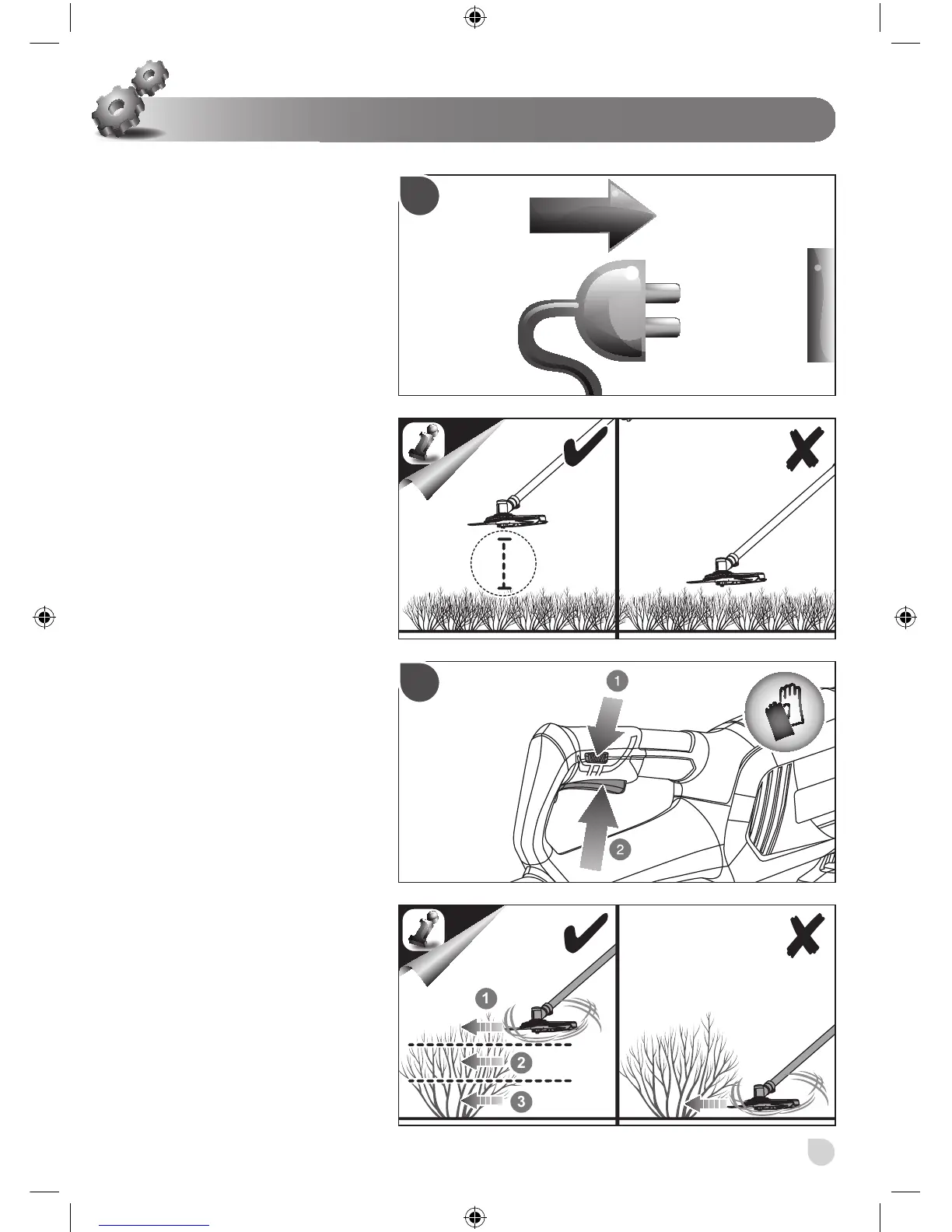 1

2

1

2

3