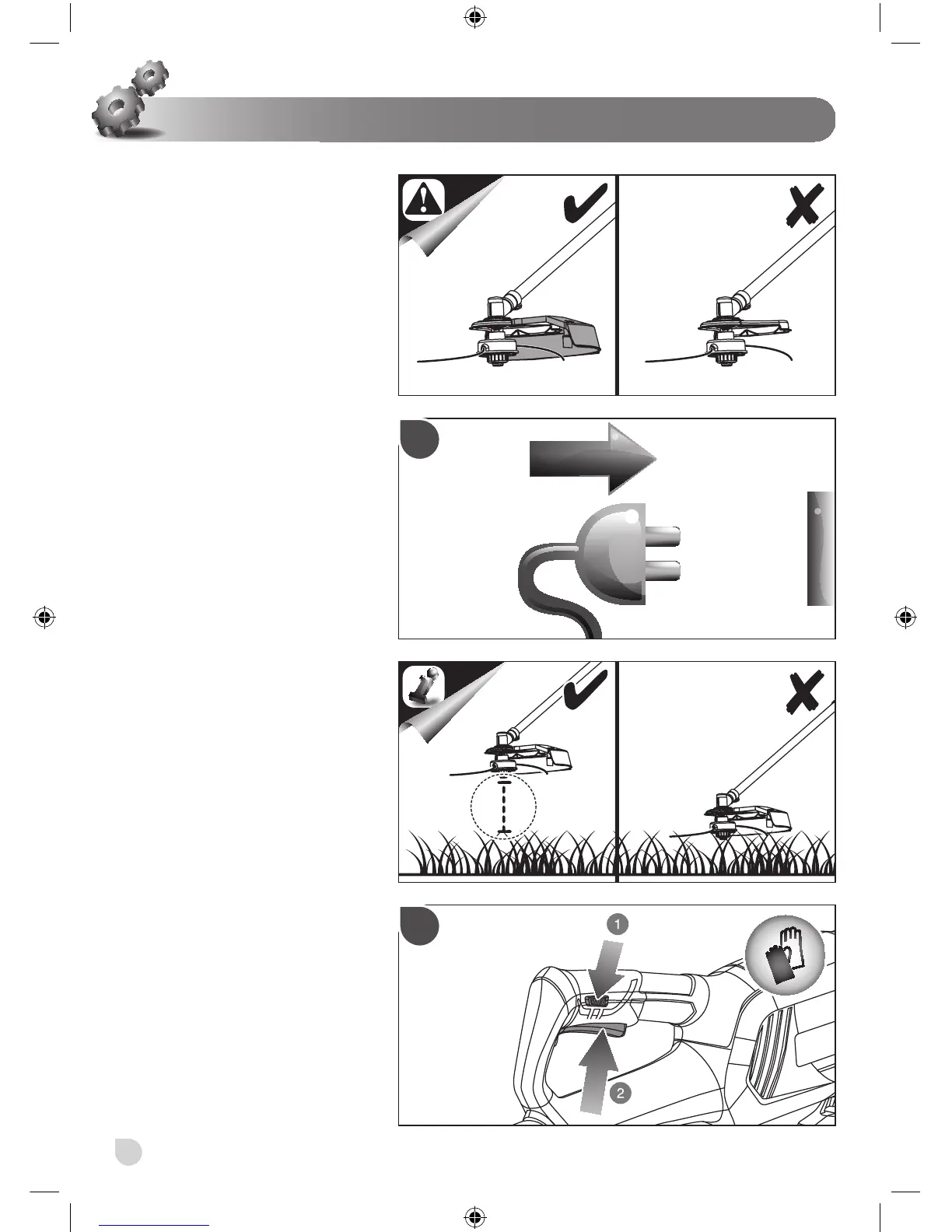 1

2