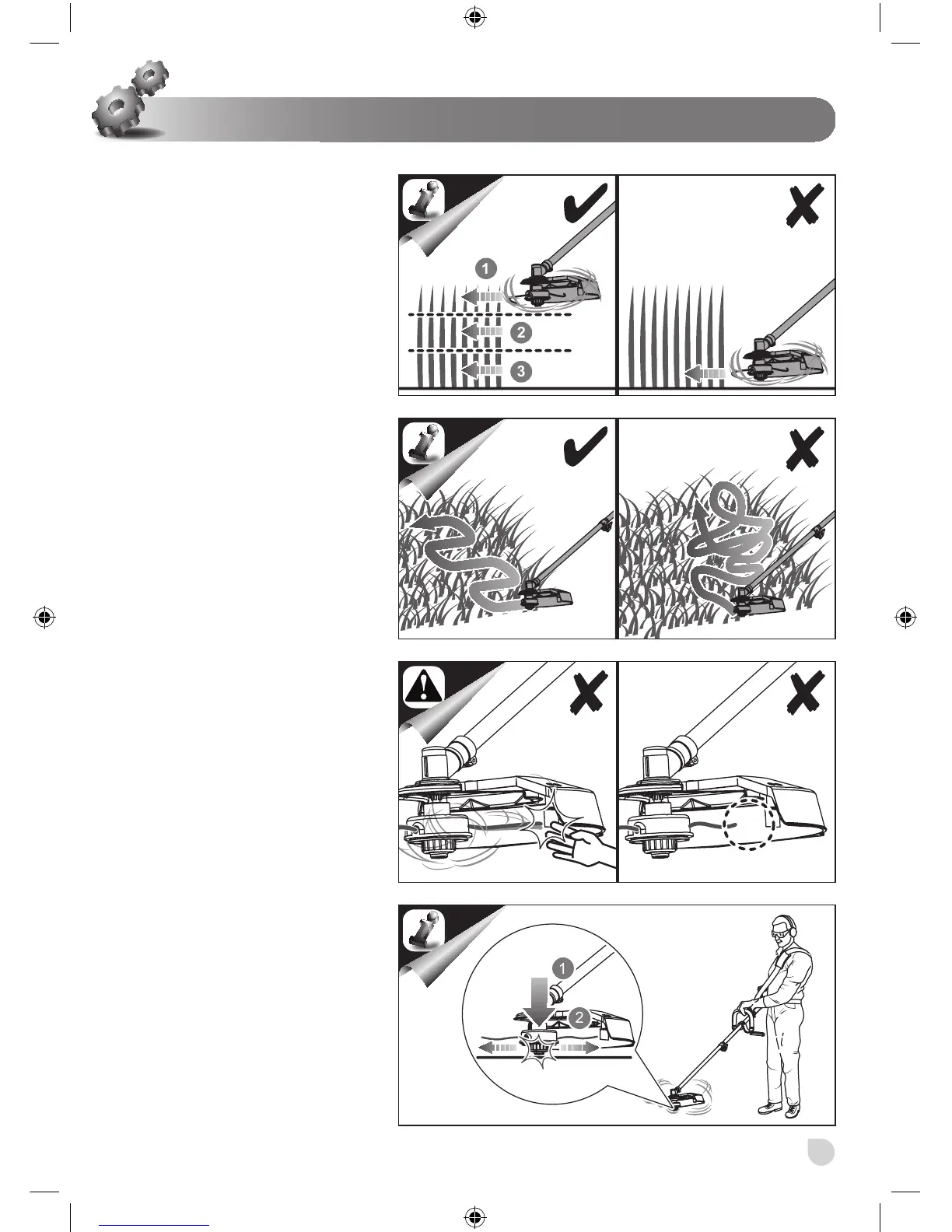 1

2

3

1

2