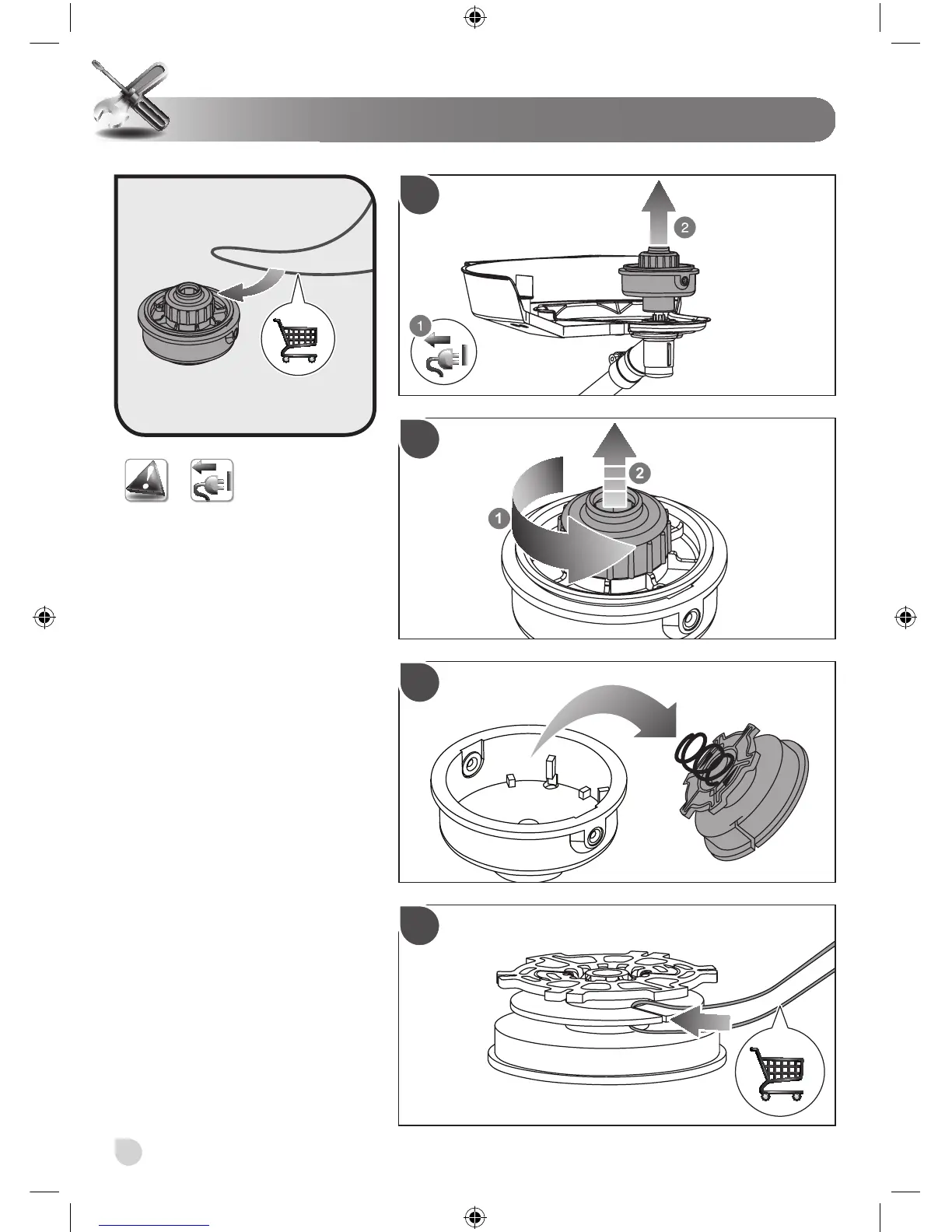 2
1
1
2