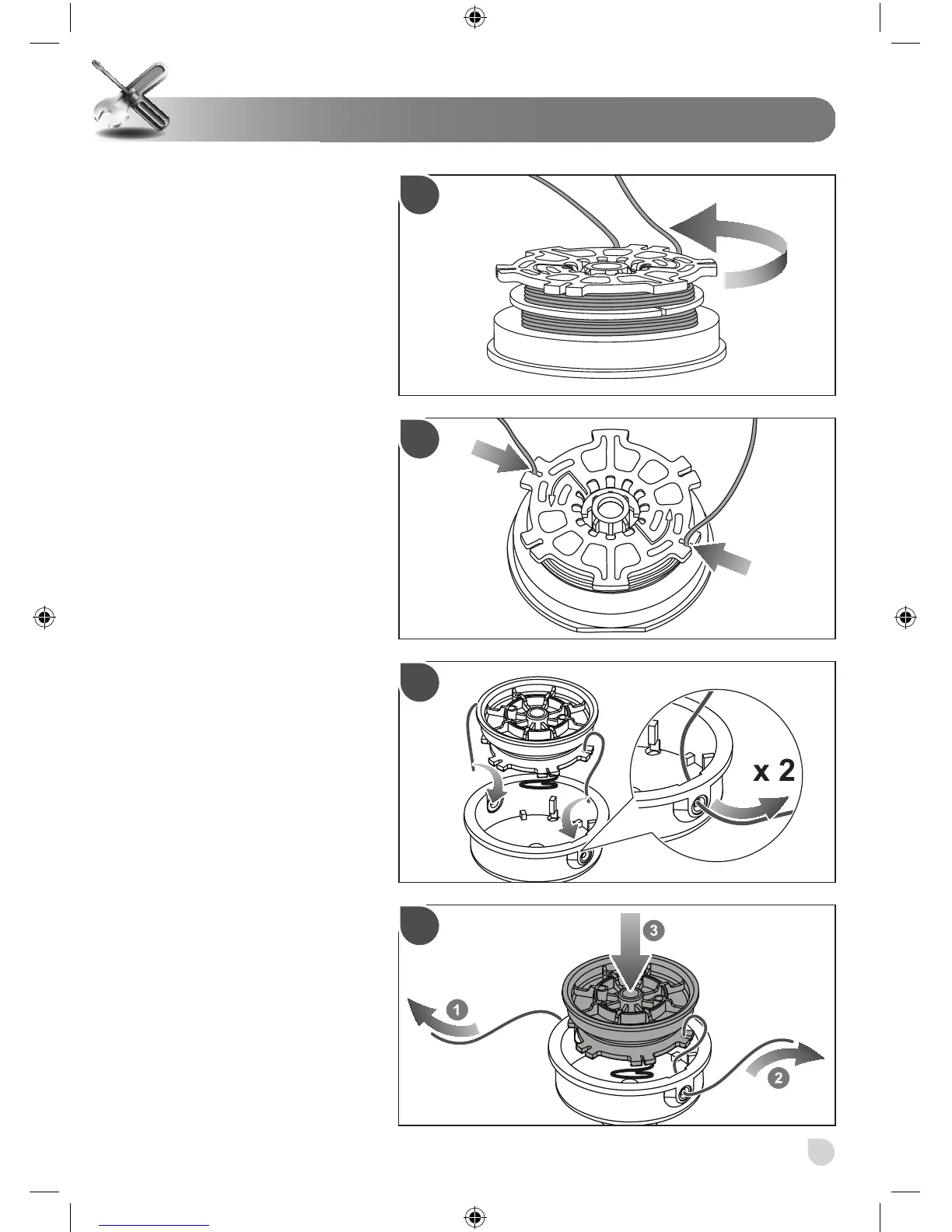 x 2

3

1

2