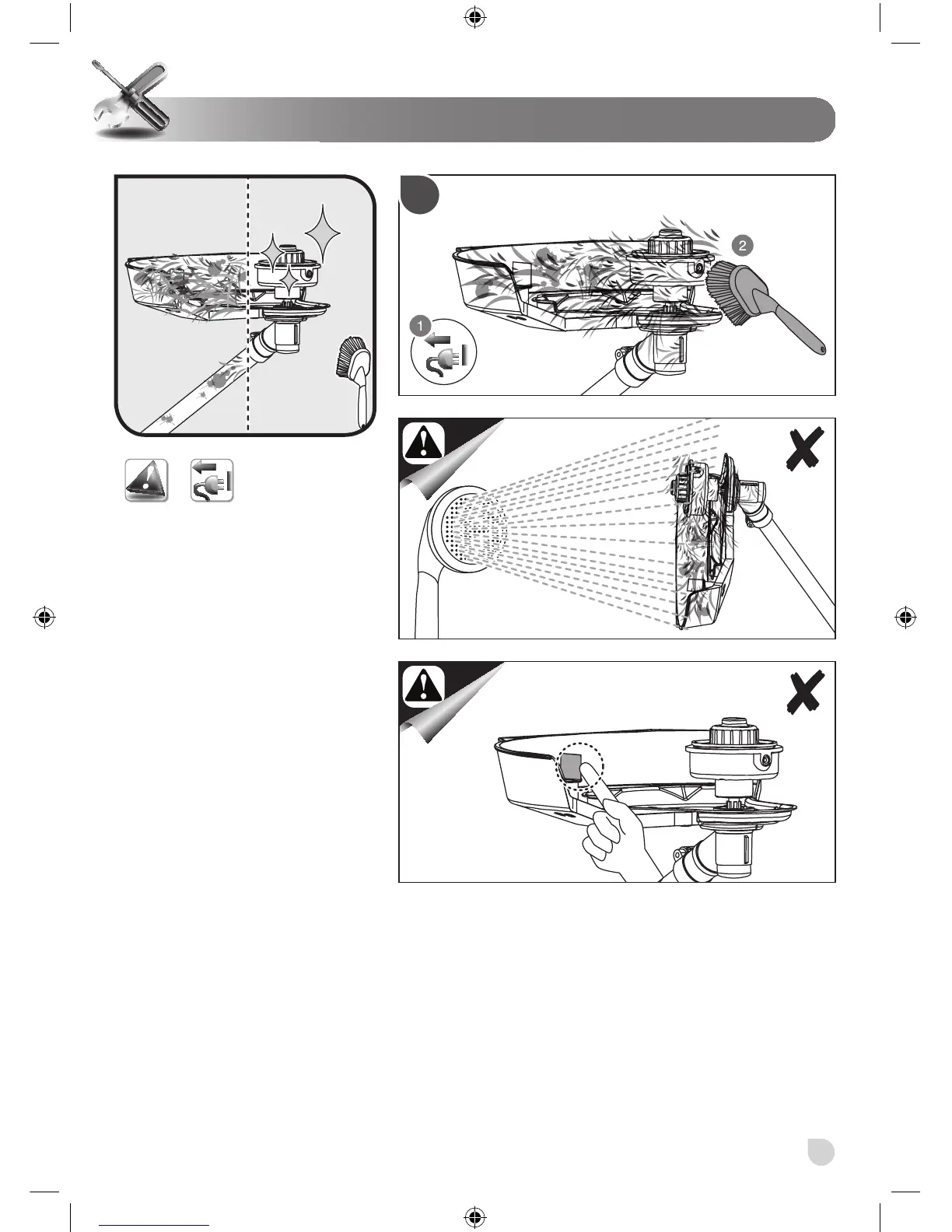 1

2