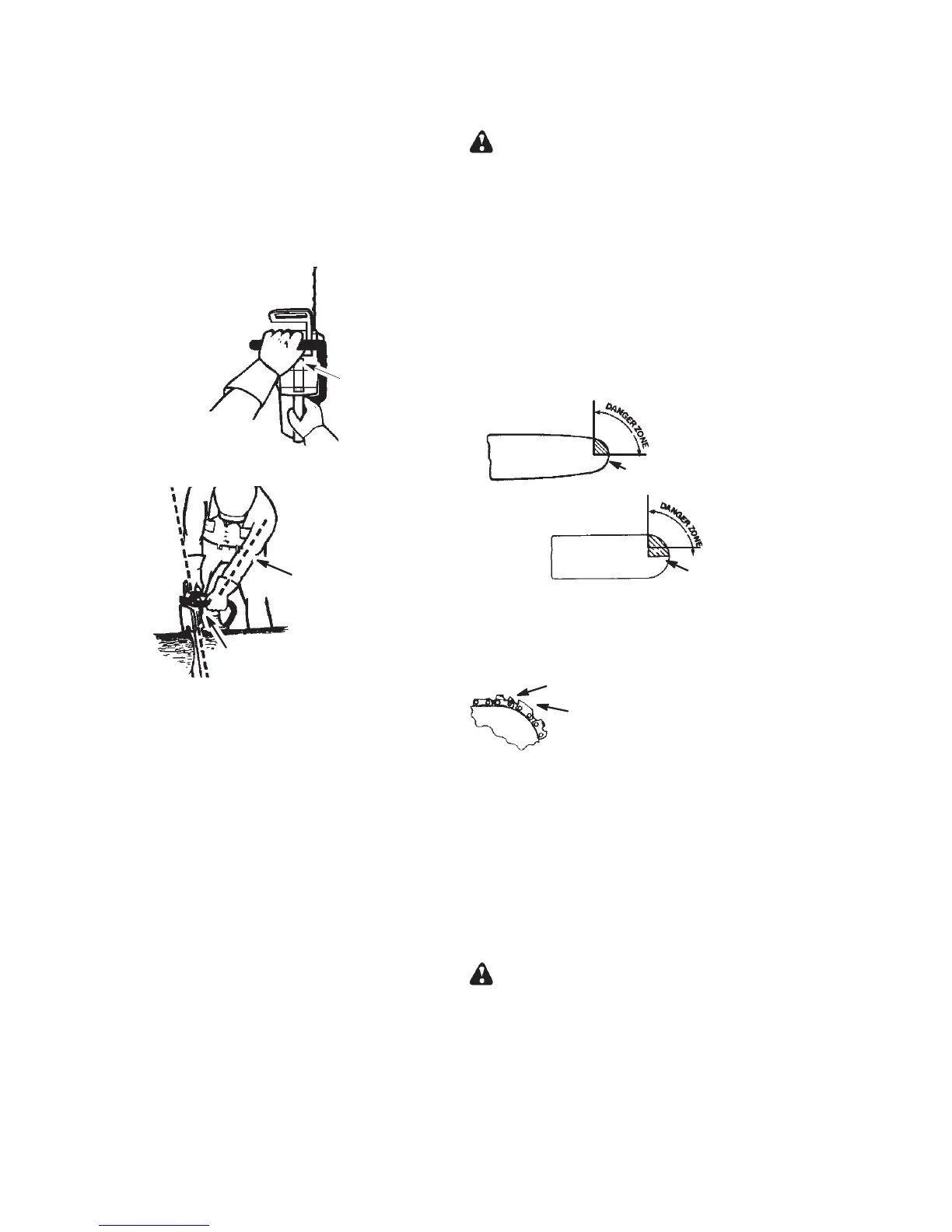 DANGER ZONE

DANGER ZONE