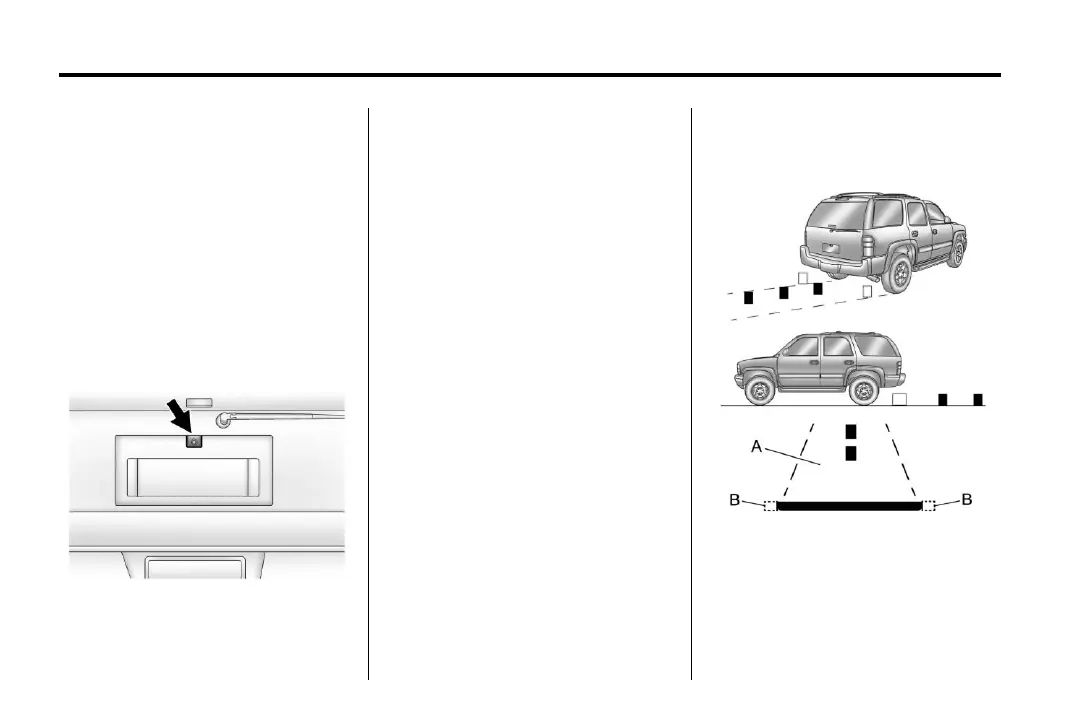 A

B

B