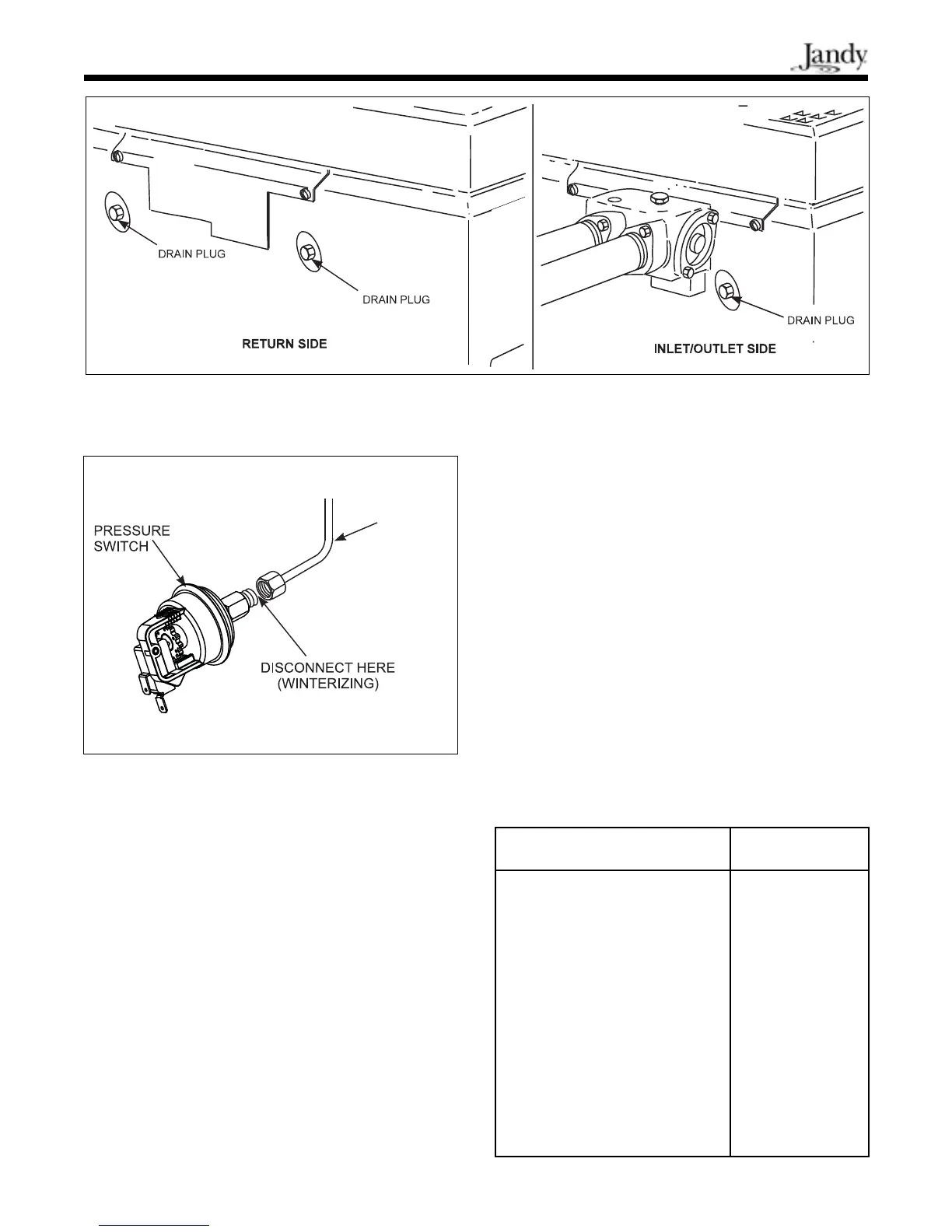 Jandy

DRAIN PLUG

DRAIN PLUG

RETURN SIDE

DRAIN PLUG

INLET/OUTLET SIDE

PRESSURE SWITCH

DISCONNECT HERE (WINTERIZING)