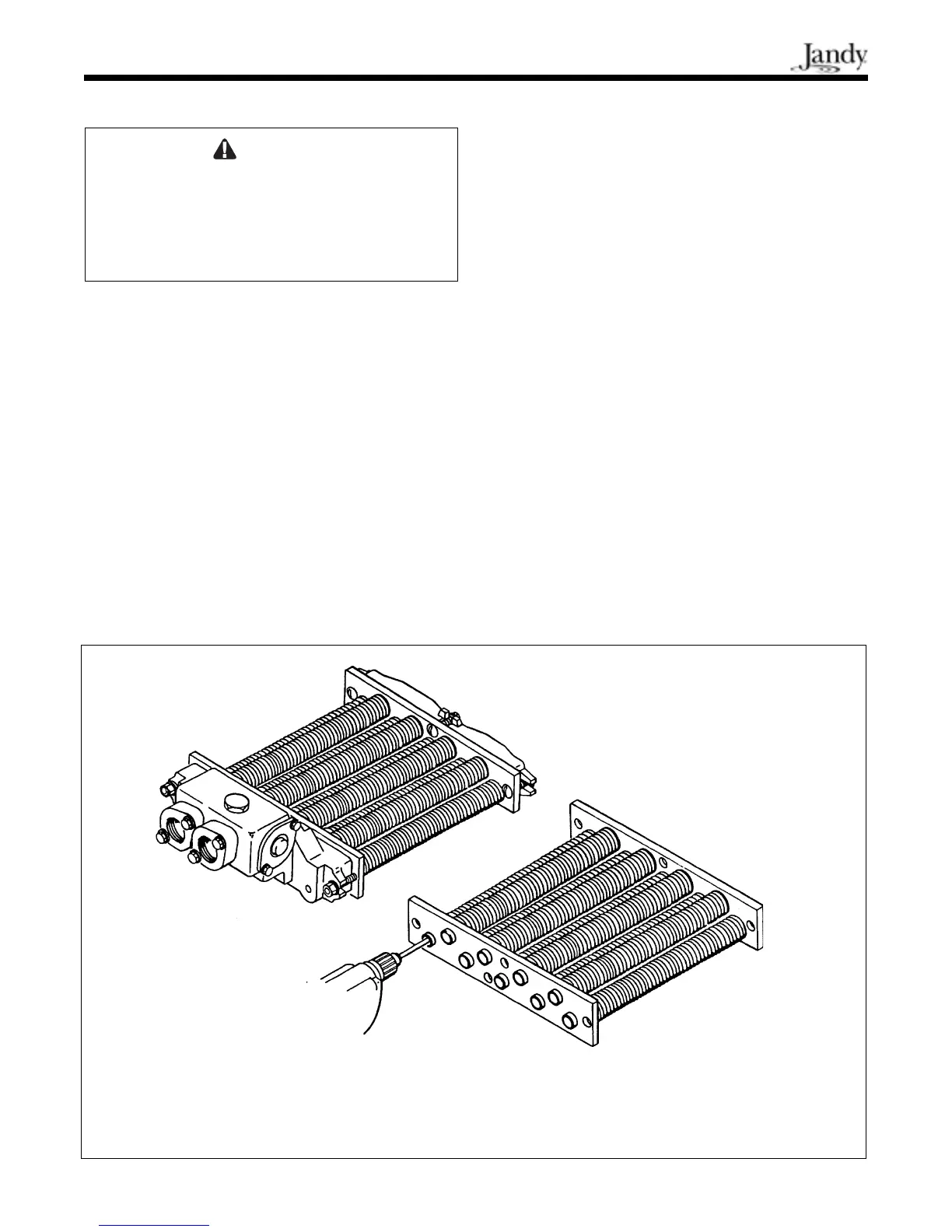 Jandy