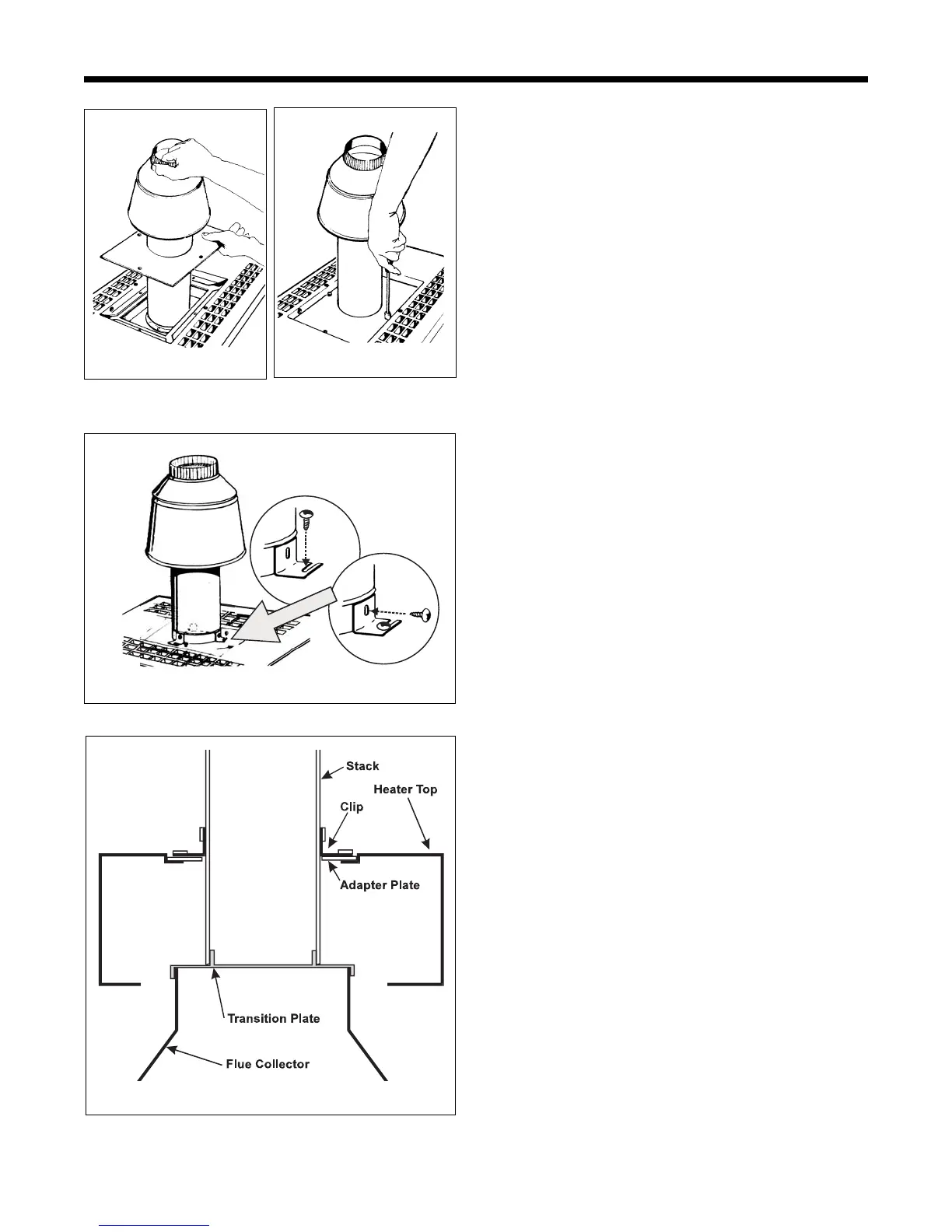 Stack
Heater Top
Clip
Adapter Plate
Transition Plate
Flue Collector