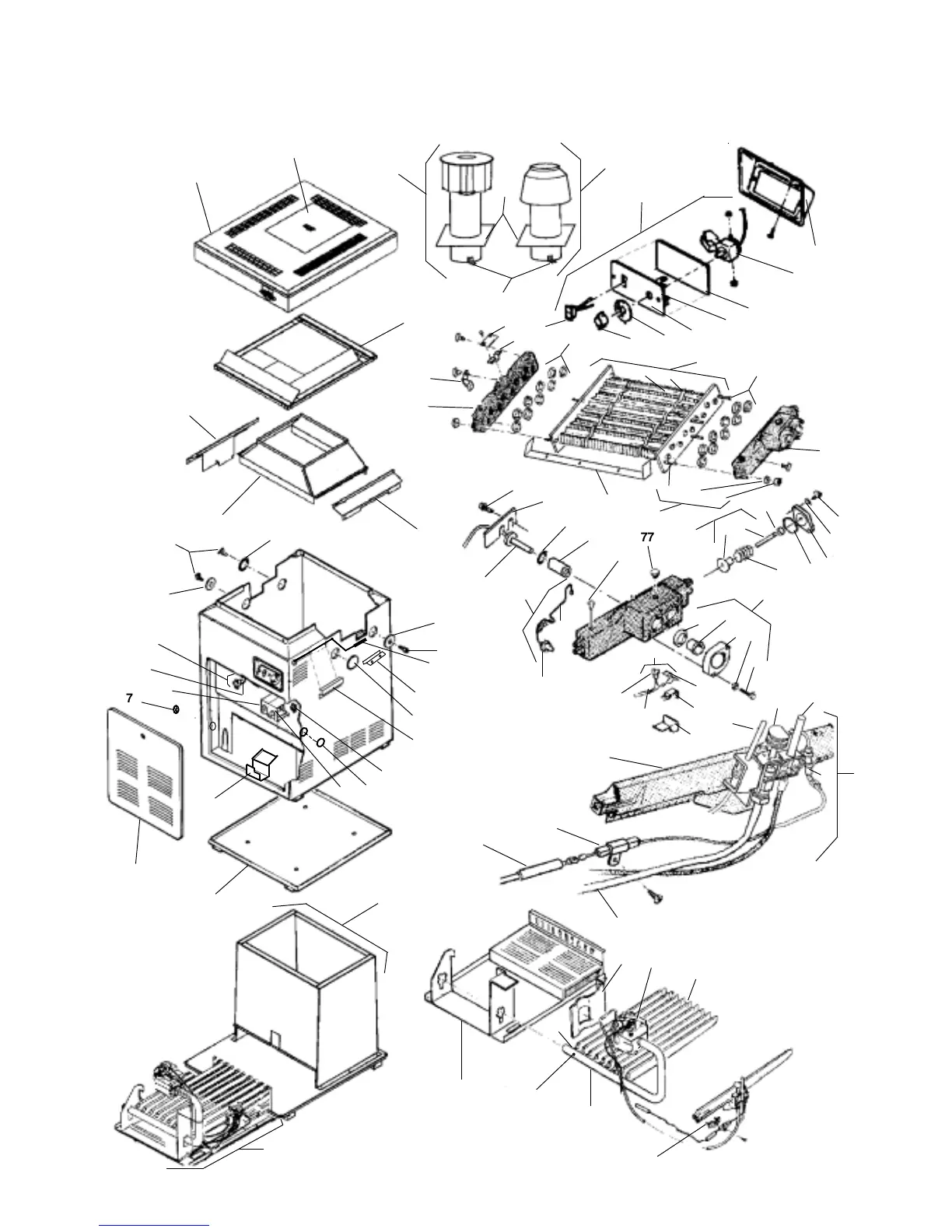 77

7