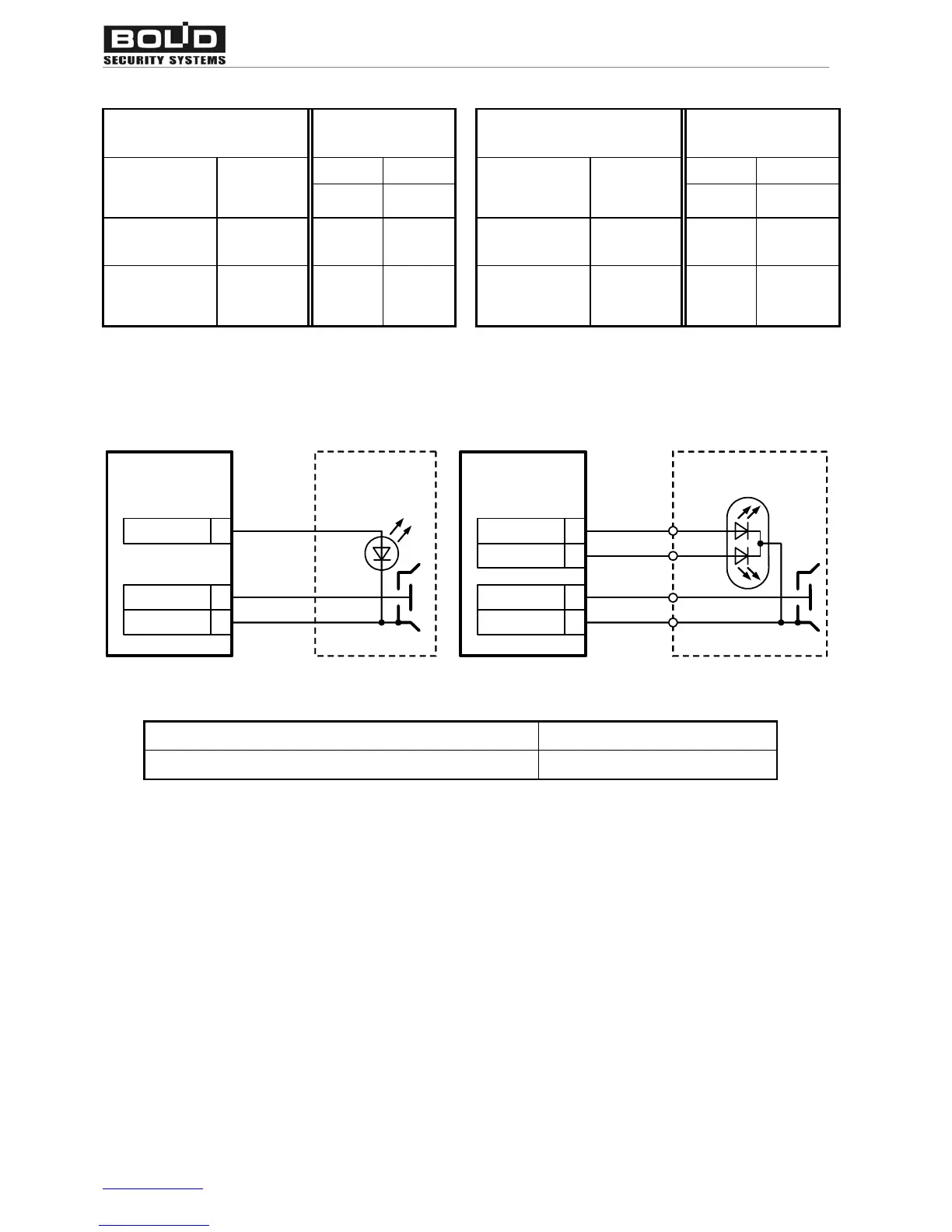 BOLID
SECURITY SYSTEMS