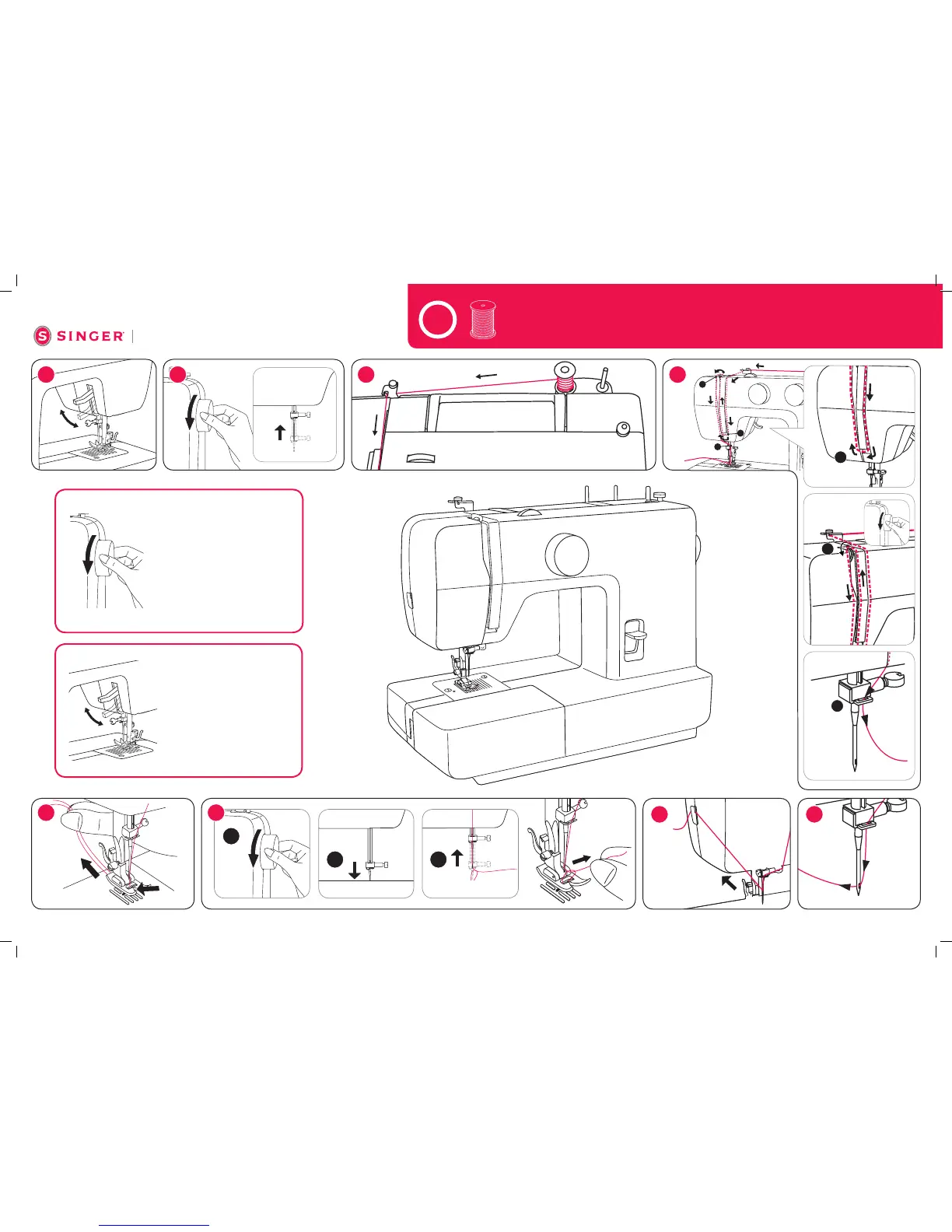 SINGER