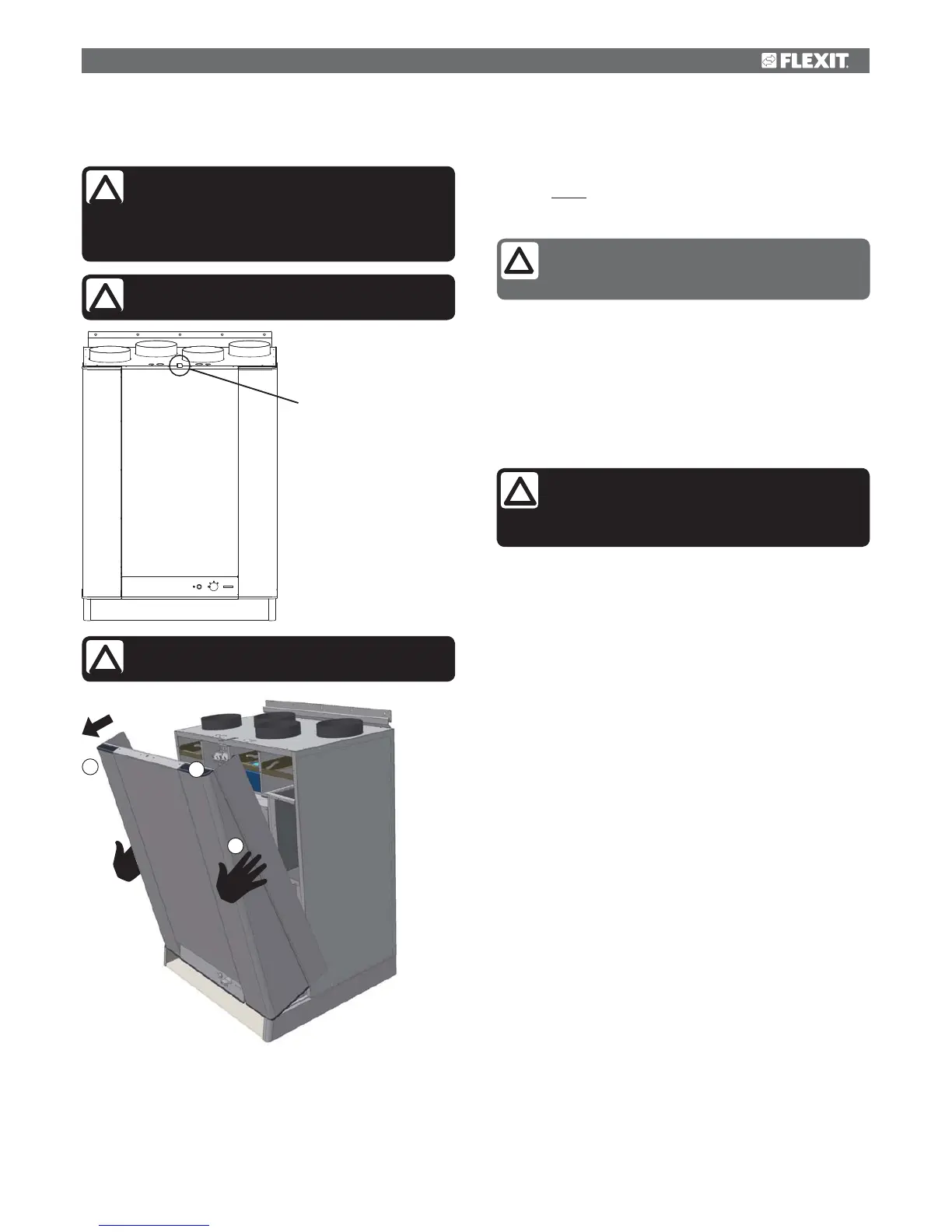 FLEXIT.