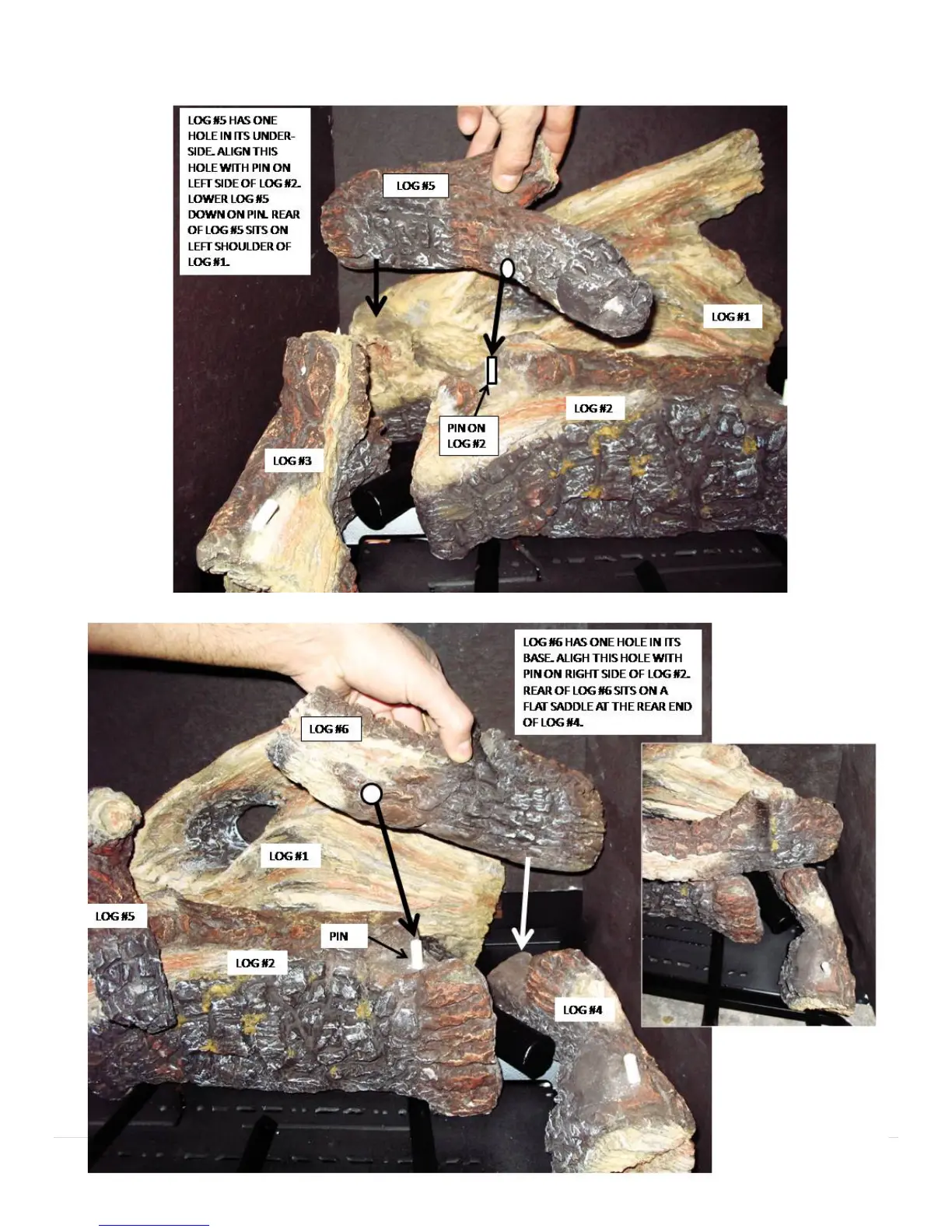 LOG #5 HAS ONE HOLE IN ITS UNDERSIDE. ALIGN THIS HOLE WITH PIN ON LEFT SIDE OF LOG #2. LOWER LOG #5 DOWN ON PIN. REAR OF LOG #5 SITS ON LEFT SHOULDER OF LOG #1.

LOG #5

LOG #1

LOG #2

PIN ON LOG #2

LOG #3

LOG #6 HAS ONE HOLE IN ITS BASE. ALIGH THIS HOLE WITH PIN ON RIGHT SIDE OF LOG #2. REAR OF LOG #6 SITS ON A FLAT SADDLE AT THE REAR END OF LOG #4.

LOG #6

LOG #1

LOG #5

PIN

LOG #2

LOG #4