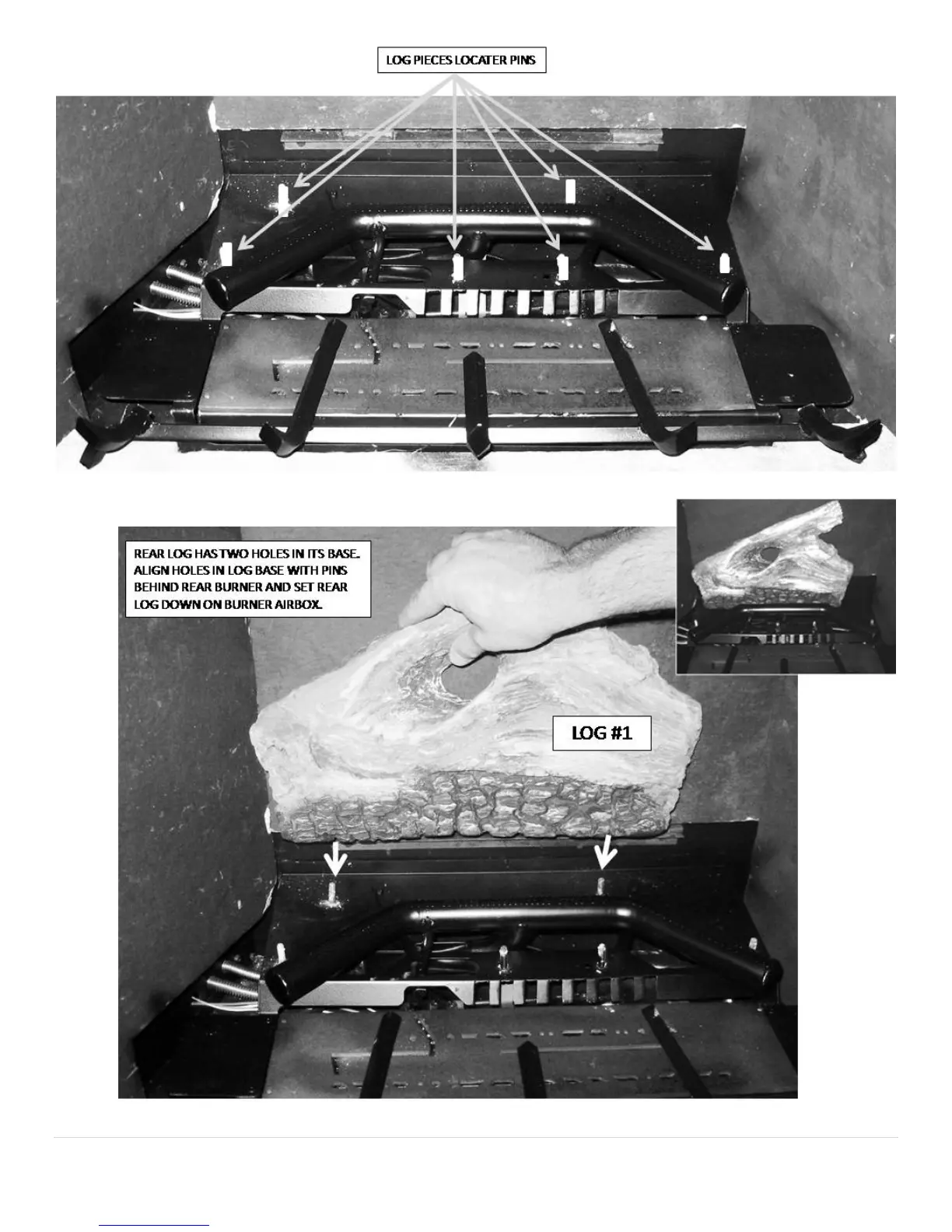 LOG PIECES LOCATER PINS

REAR LOG HAS TWO HOLES IN ITS BASE. ALIGN HOLES IN LOG BASE WITH PINS BEHIND REAR BURNER AND SET REAR LOG DOWN ON BURNER AIRBOX.

LOG #1