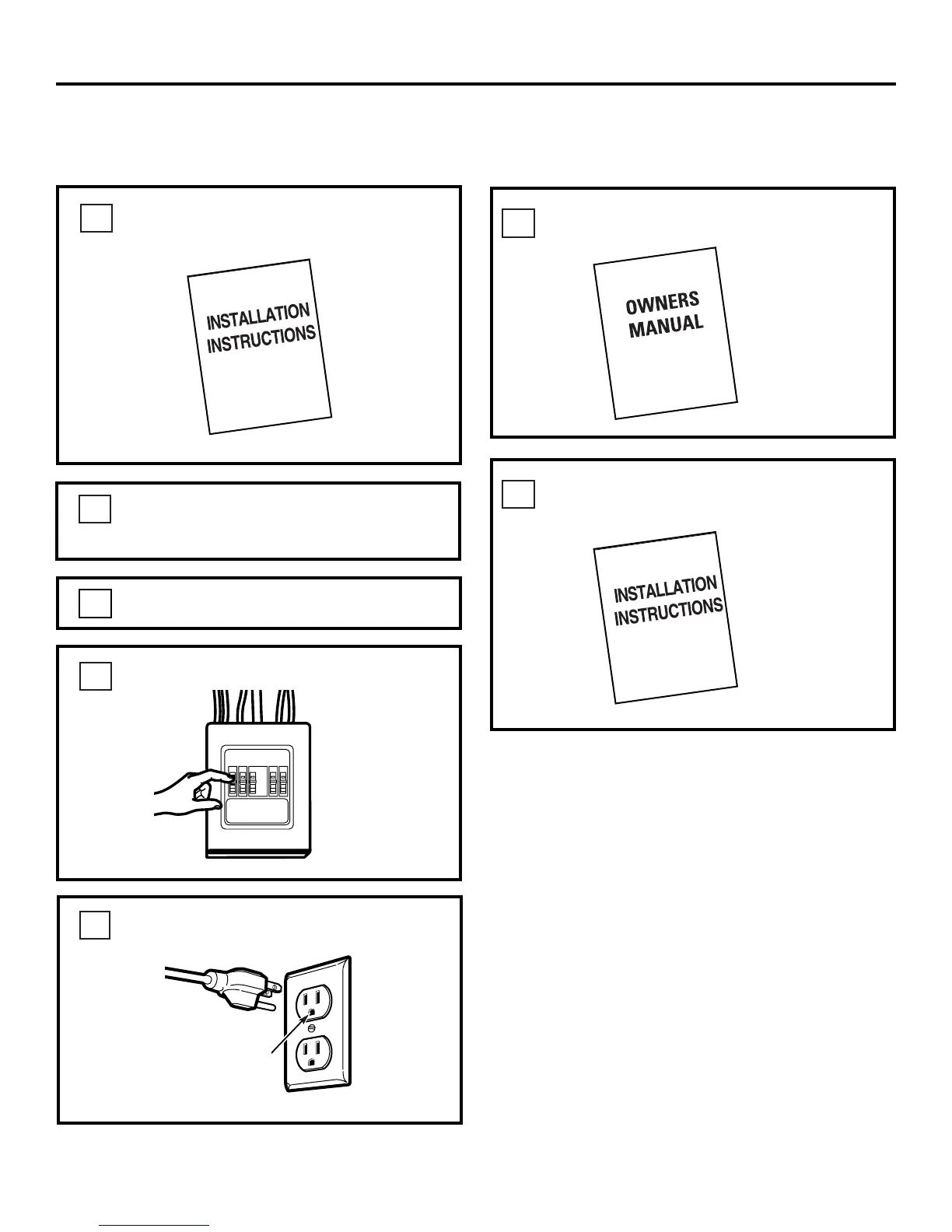 INSTALLATION INSTRUCTIONS

OWNERS MANUAL

INSTALLATION INSTRUCTIONS