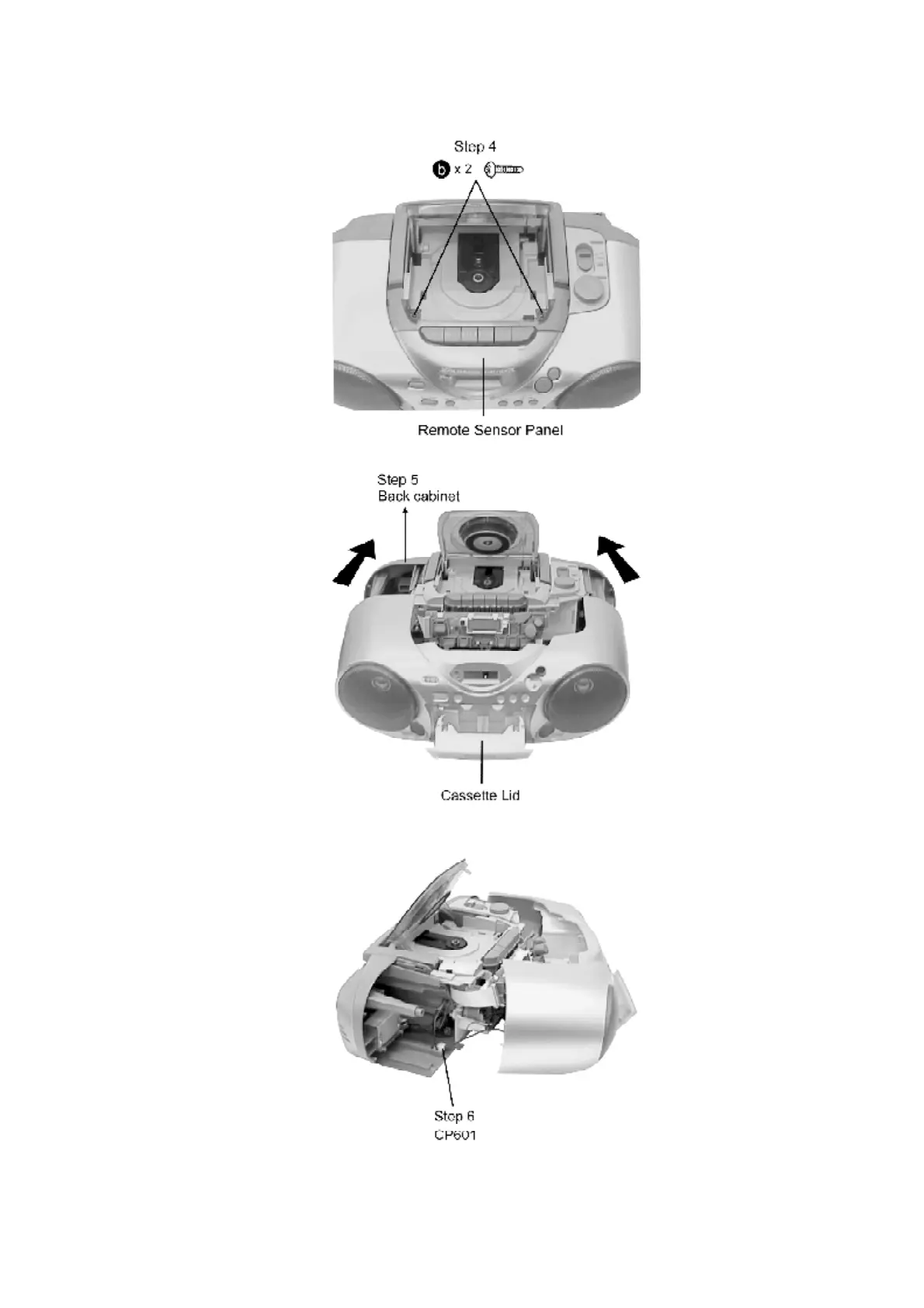 Step 4
b x 2

Remote Sensor Panel

Step 5
Back cabinet

Cassette Lid

Step 6
CP601