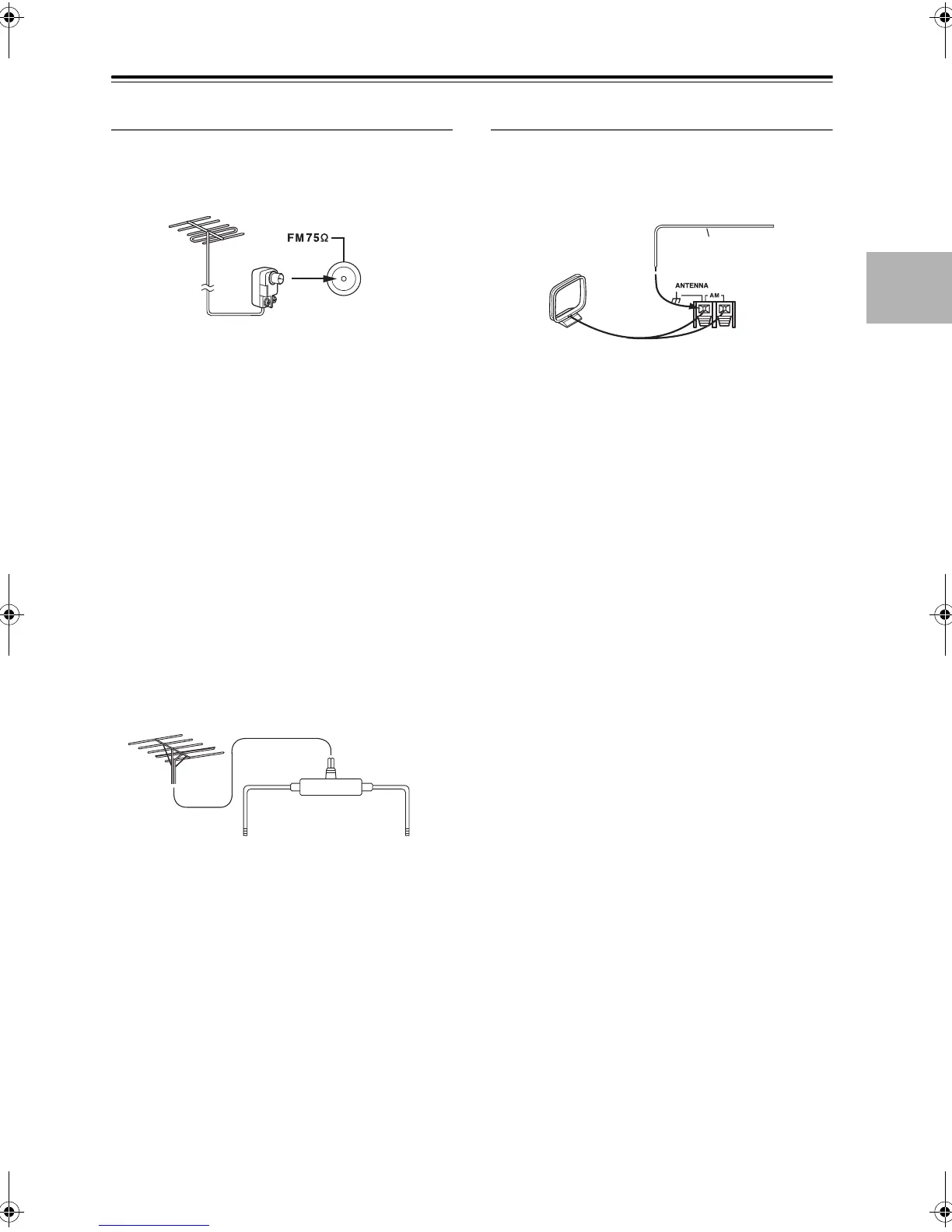 FM75Ω

ANTENNA
AM