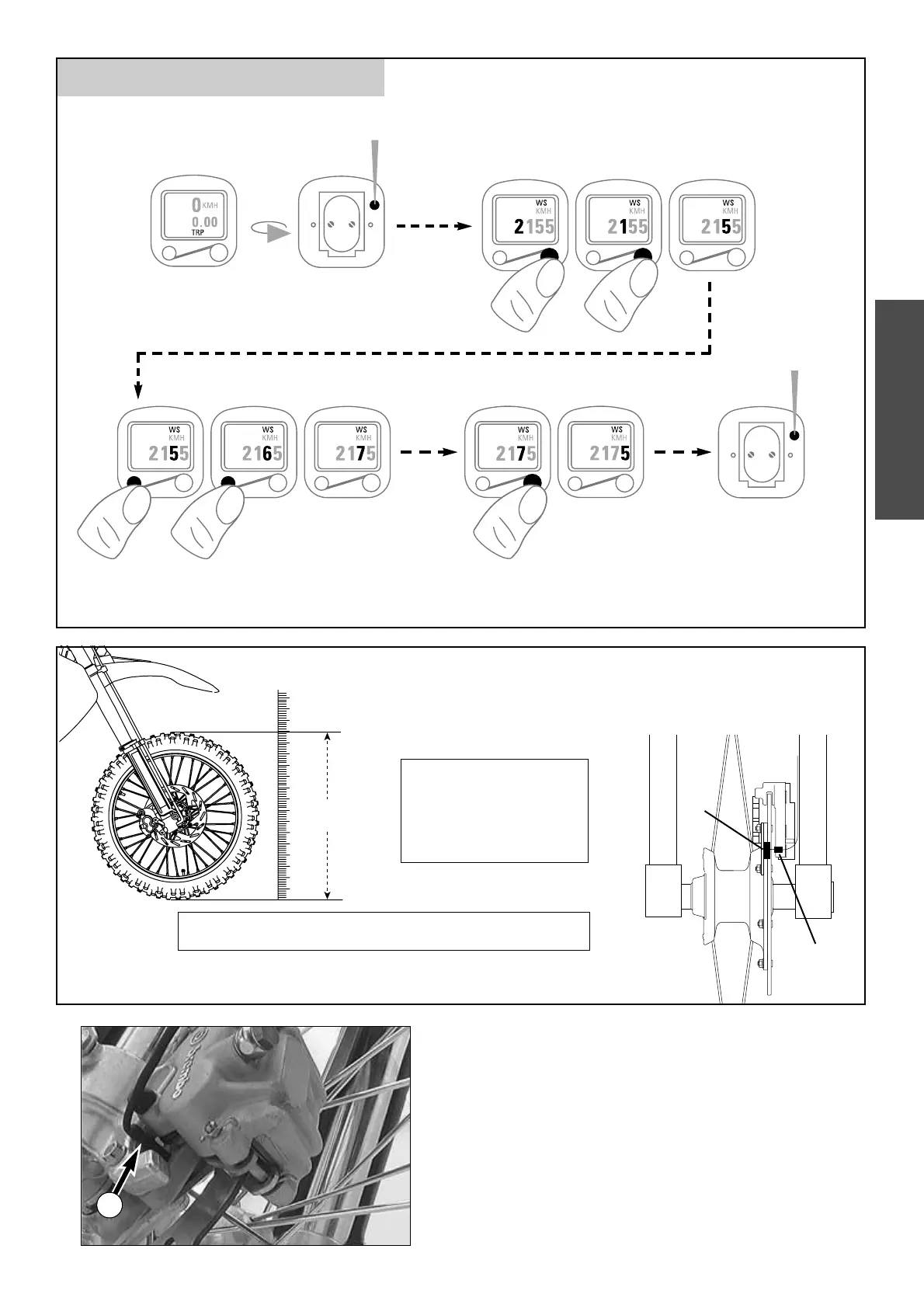 0 KMH
0.00
TRP

WS
KMH
2155

WS
KMH
2155

WS
KMH
2155

WS
KMH
2155

WS
KMH
2165

WS
KMH
2175

WS
KMH
2175

WS
KMH
2175