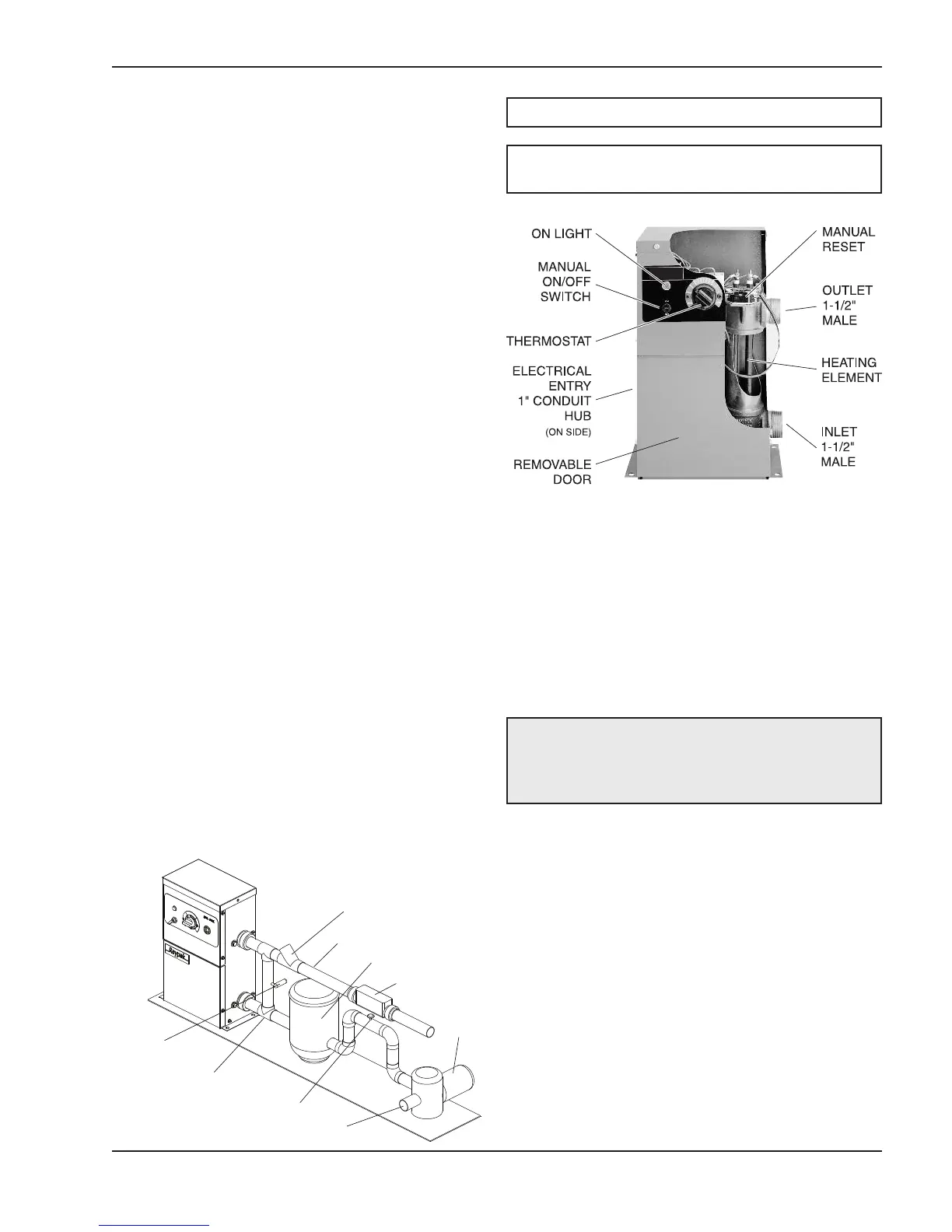 ON LIGHT

MANUAL ON/OFF SWITCH

THERMOSTAT

ELECTRICAL ENTRY 1" CONDUIT HUB (ON SIDE)

REMOVABLE DOOR

MANUAL RESET

OUTLET 1-1/2" MALE

HEATING ELEMENT

INLET 1-1/2" MALE

Raypak