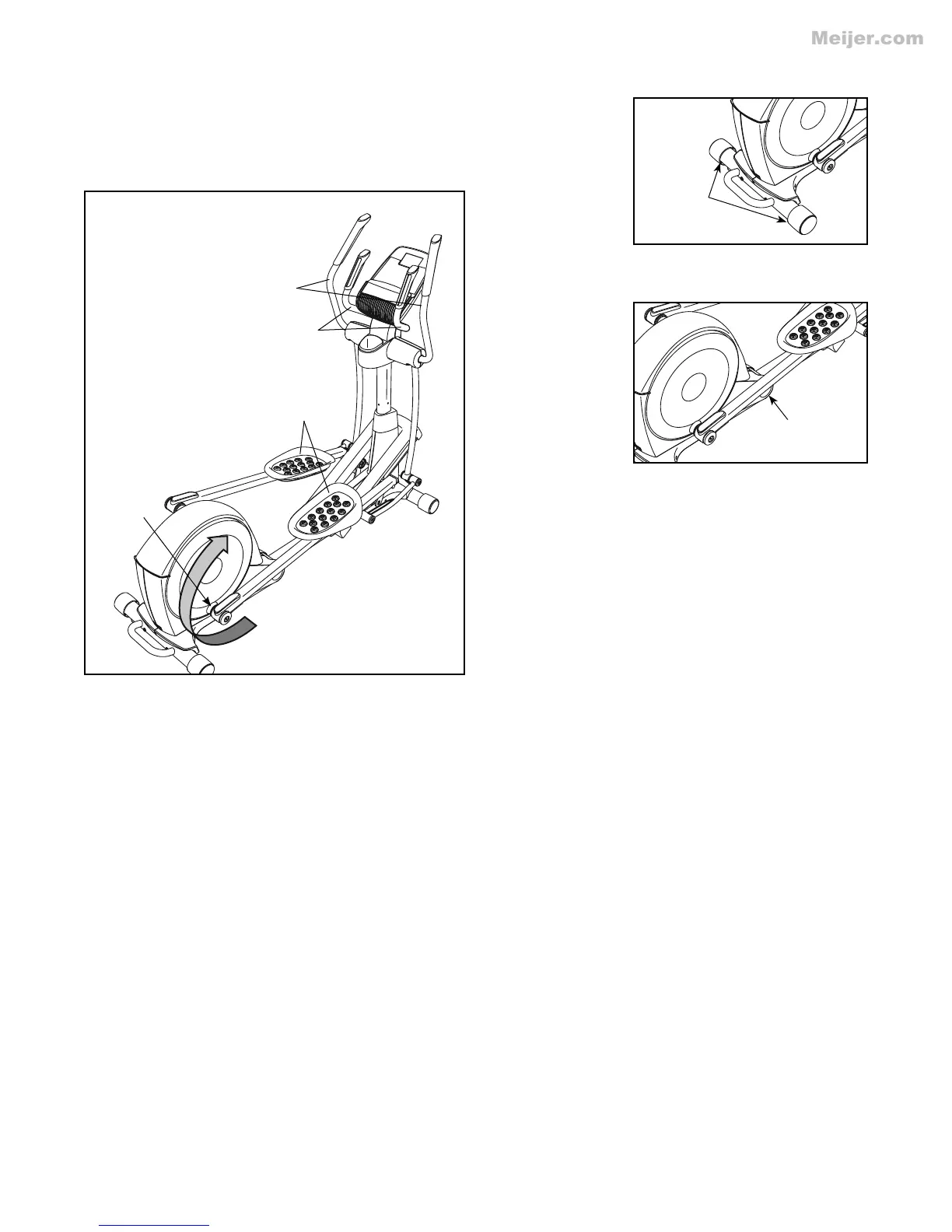 Meijer.com