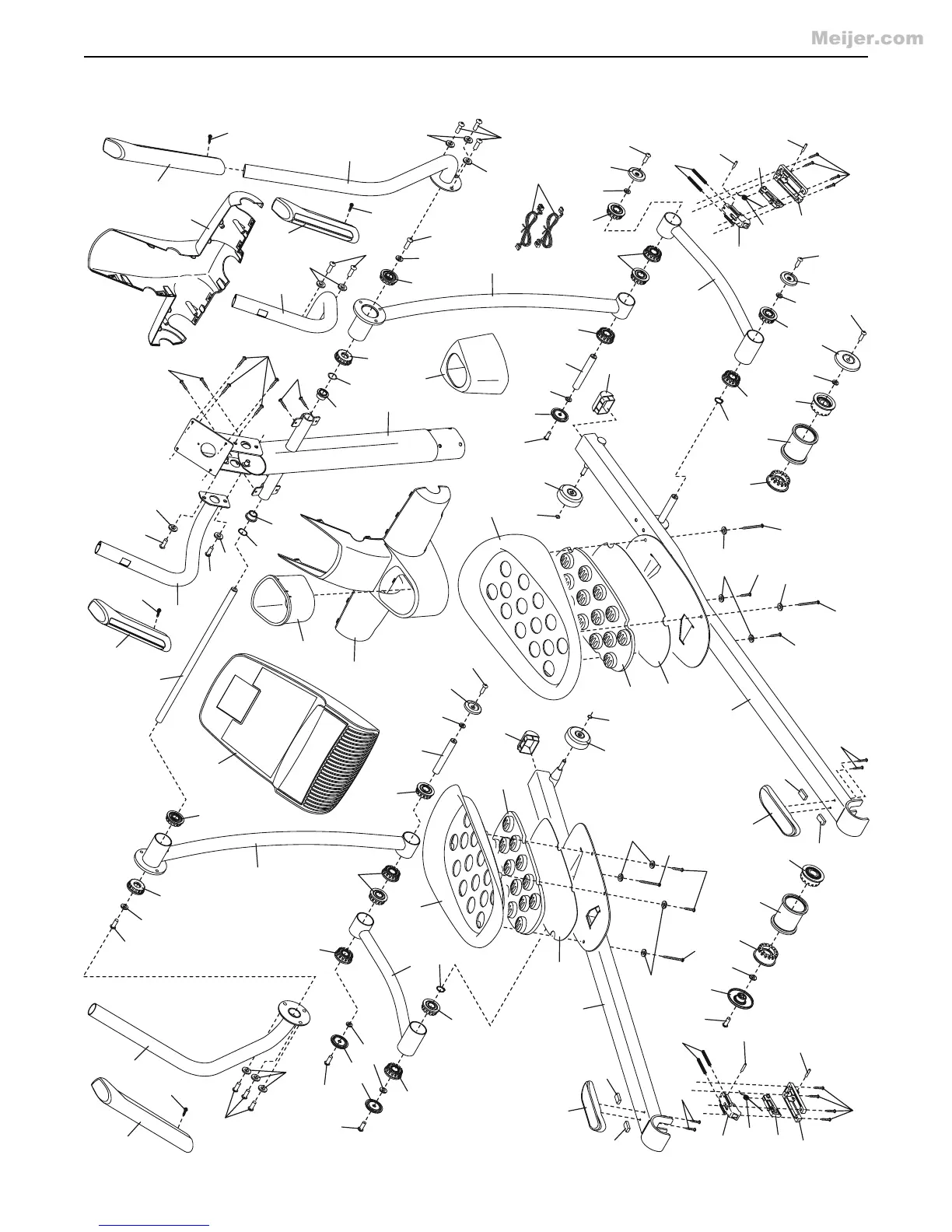 Meijer.com