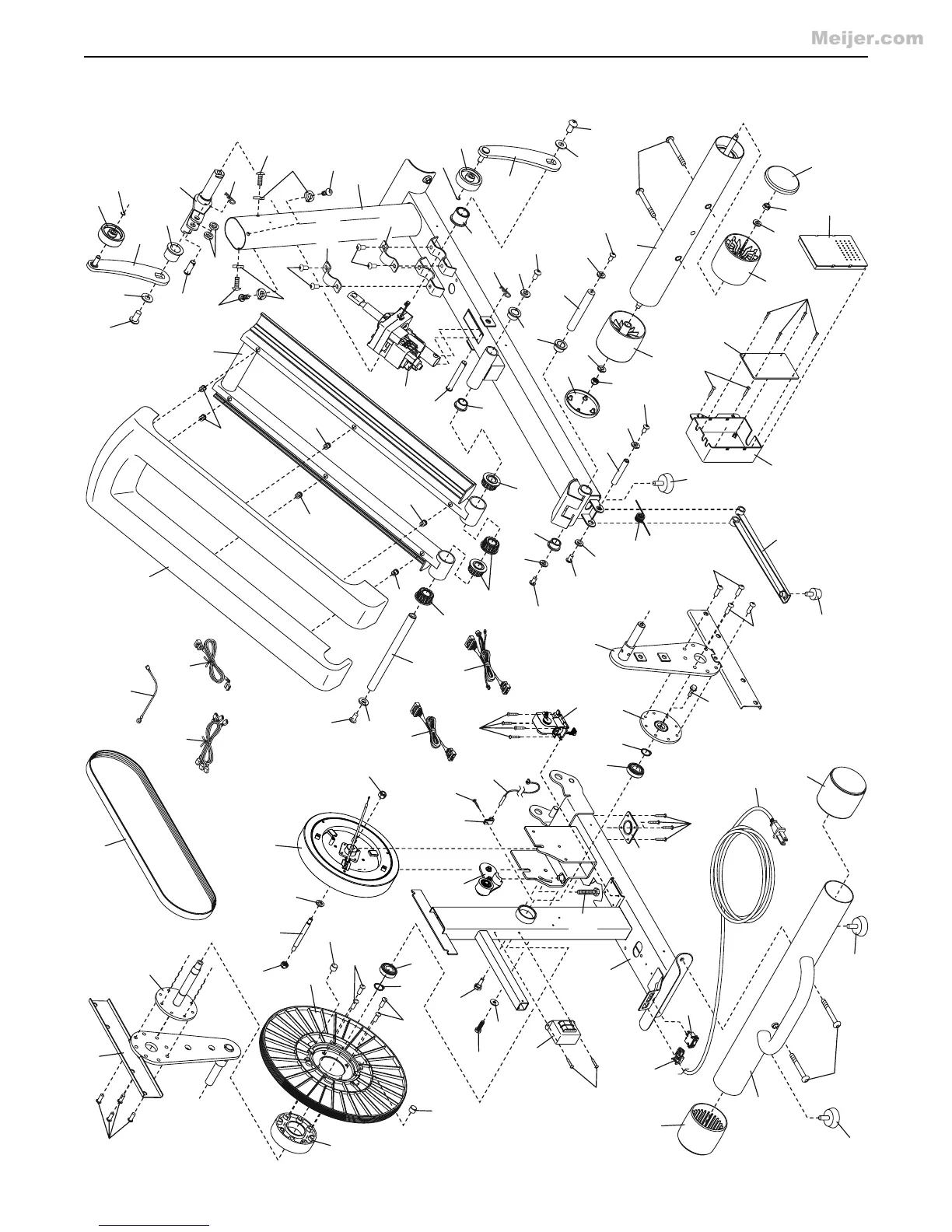 Meijer.com