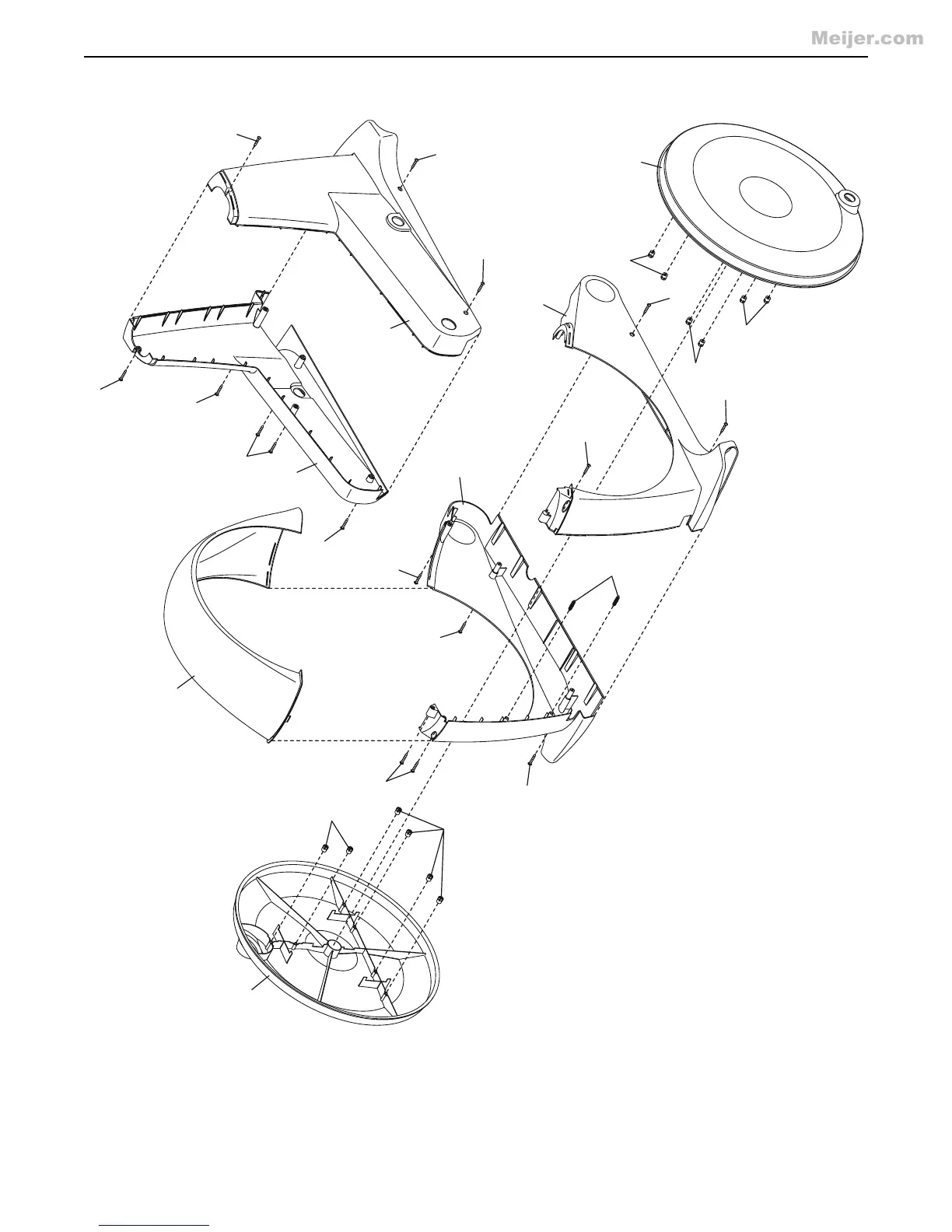 Meijer.com