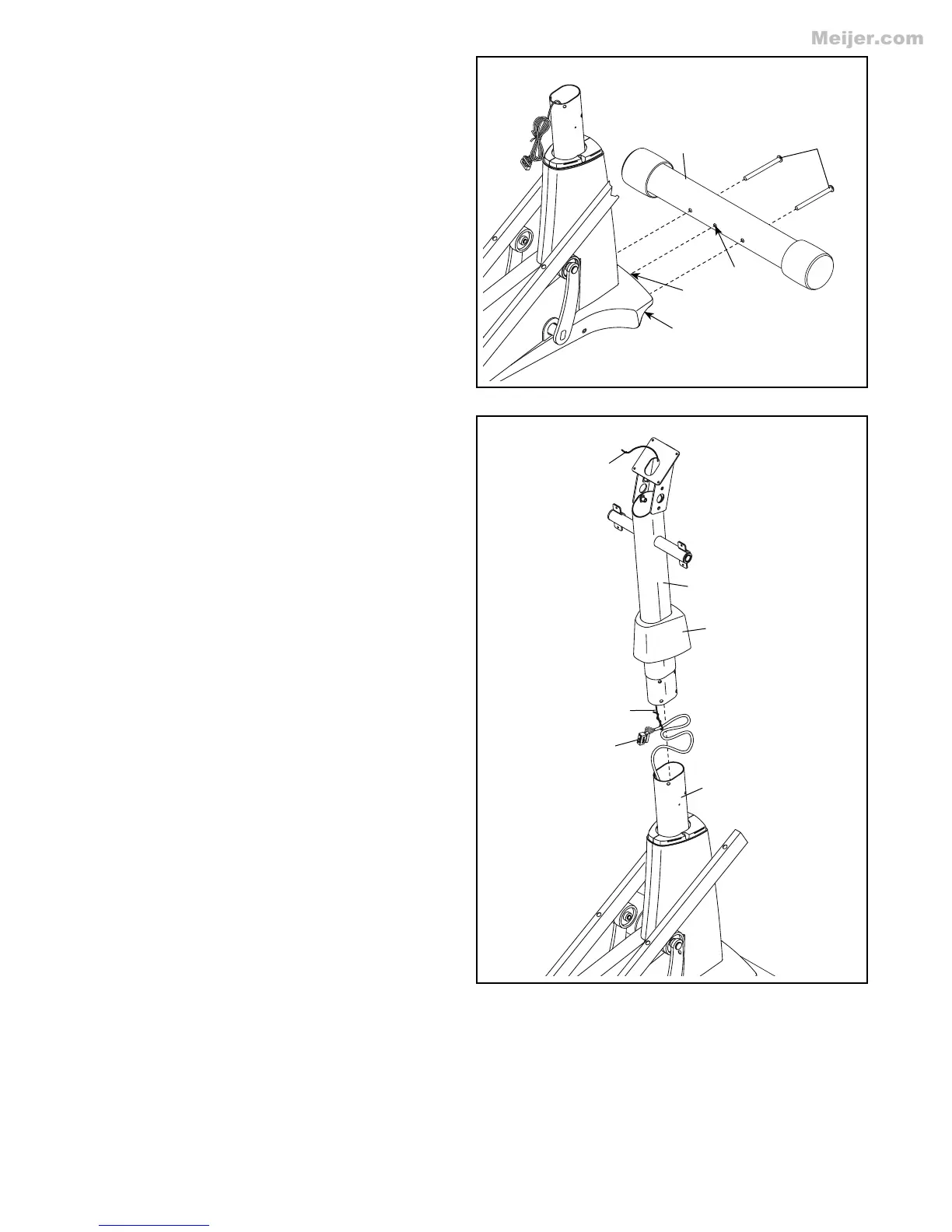 Meijer.com