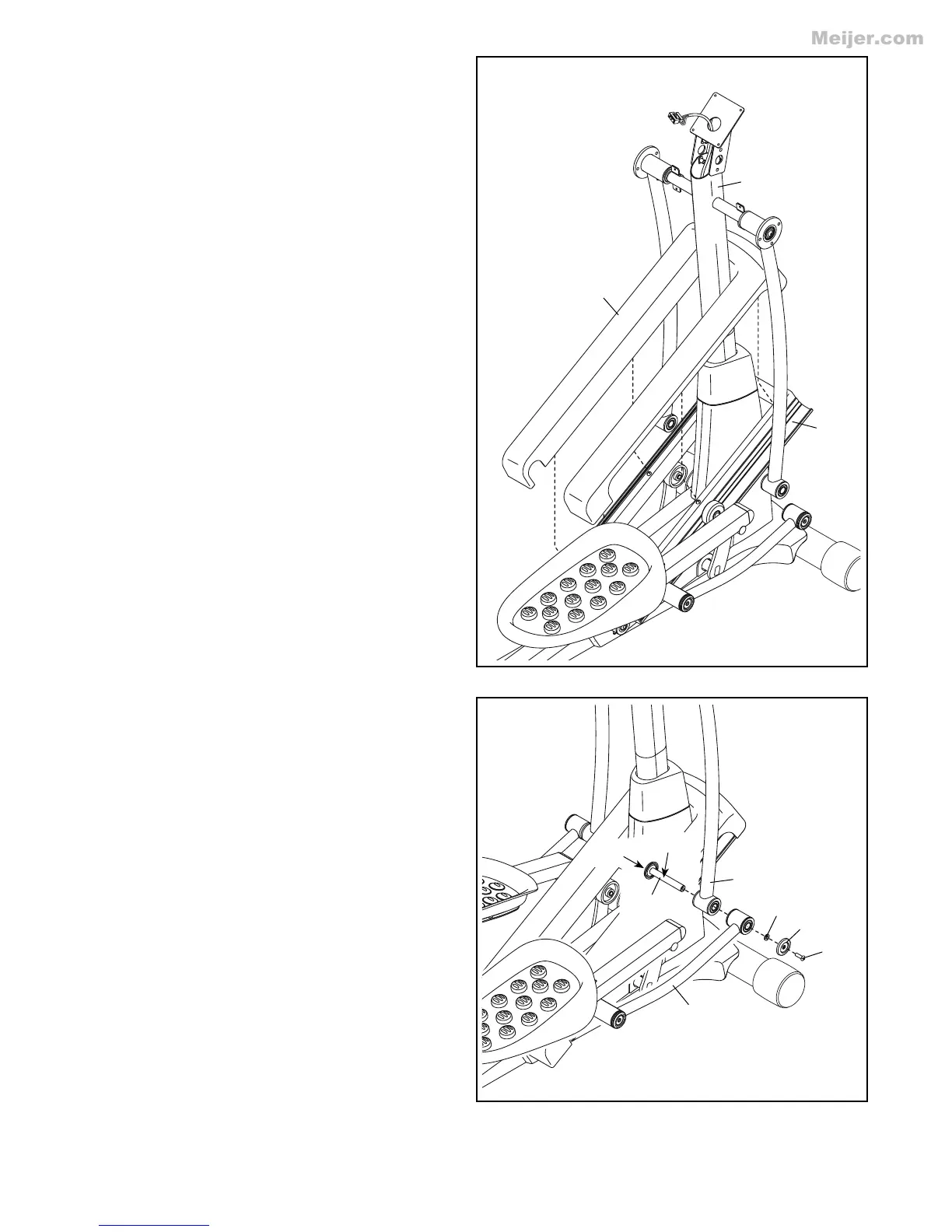 Meijer.com