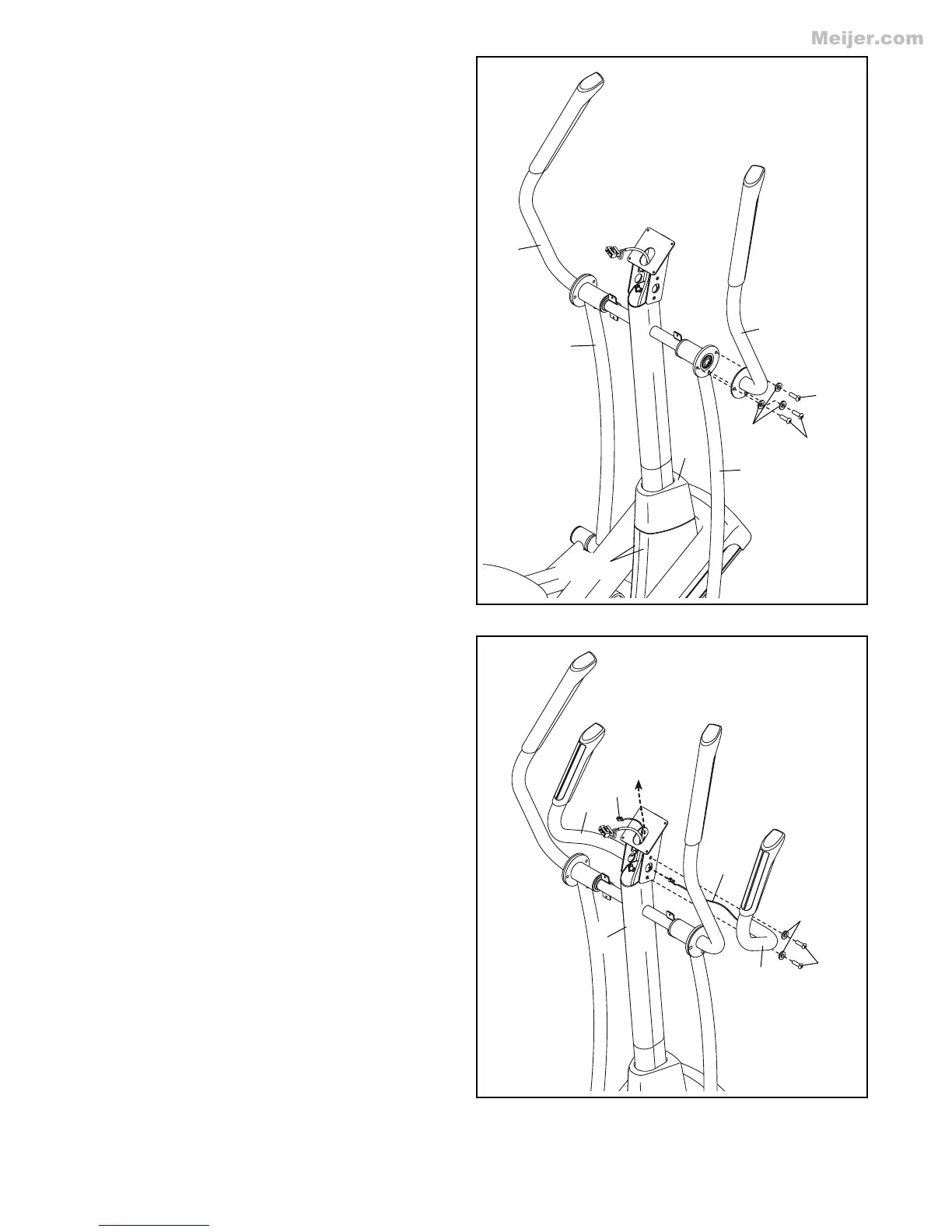 Meijer.com