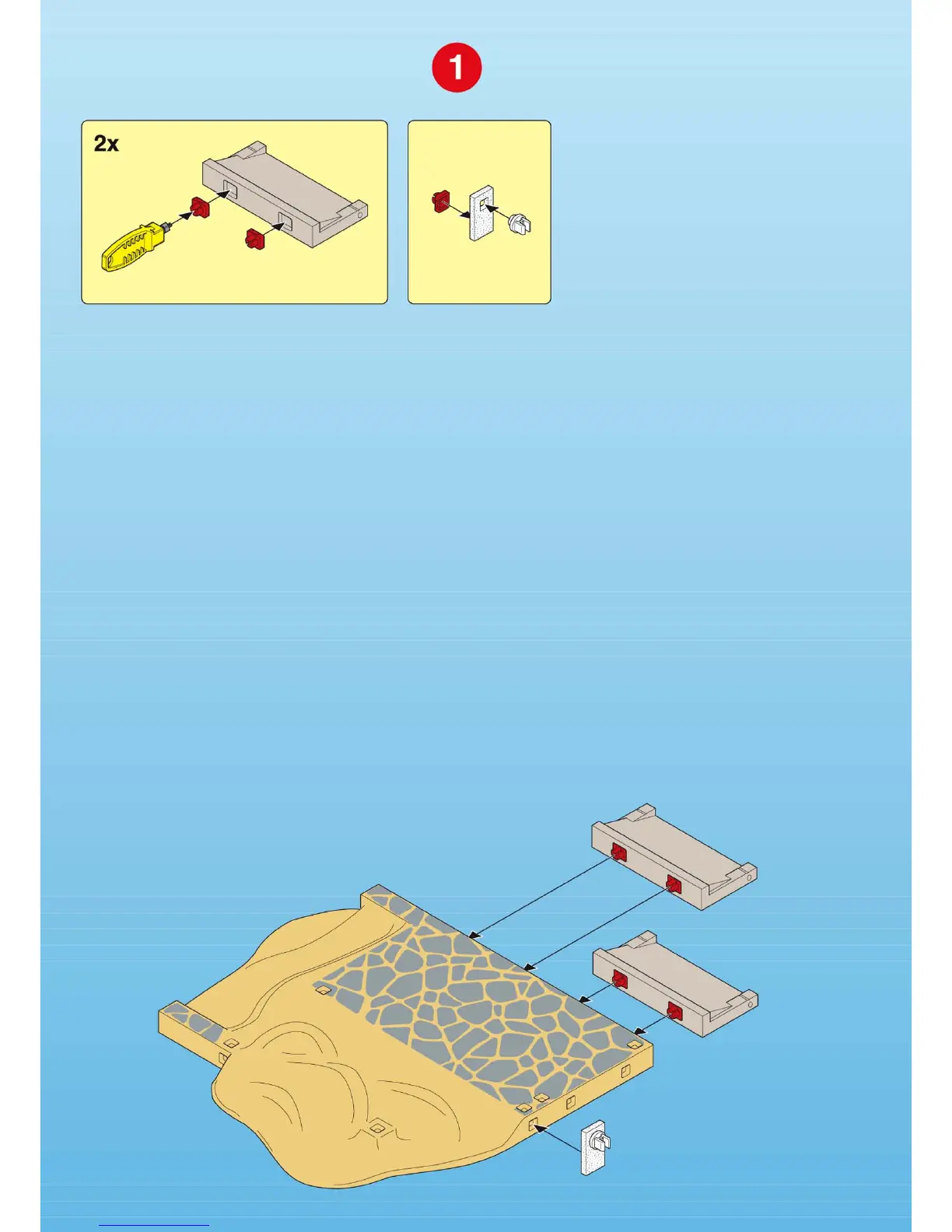 1

2x