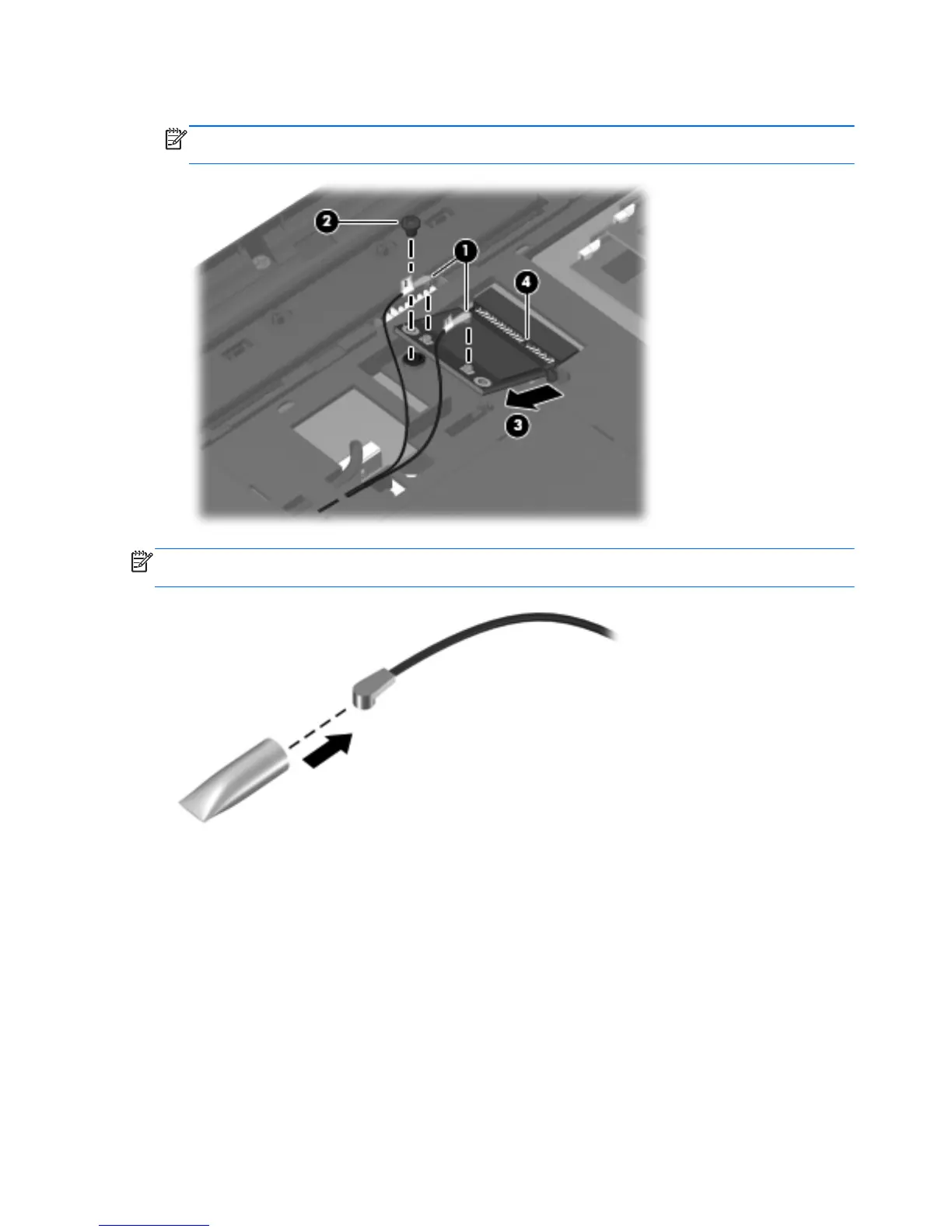 2

1

4

3